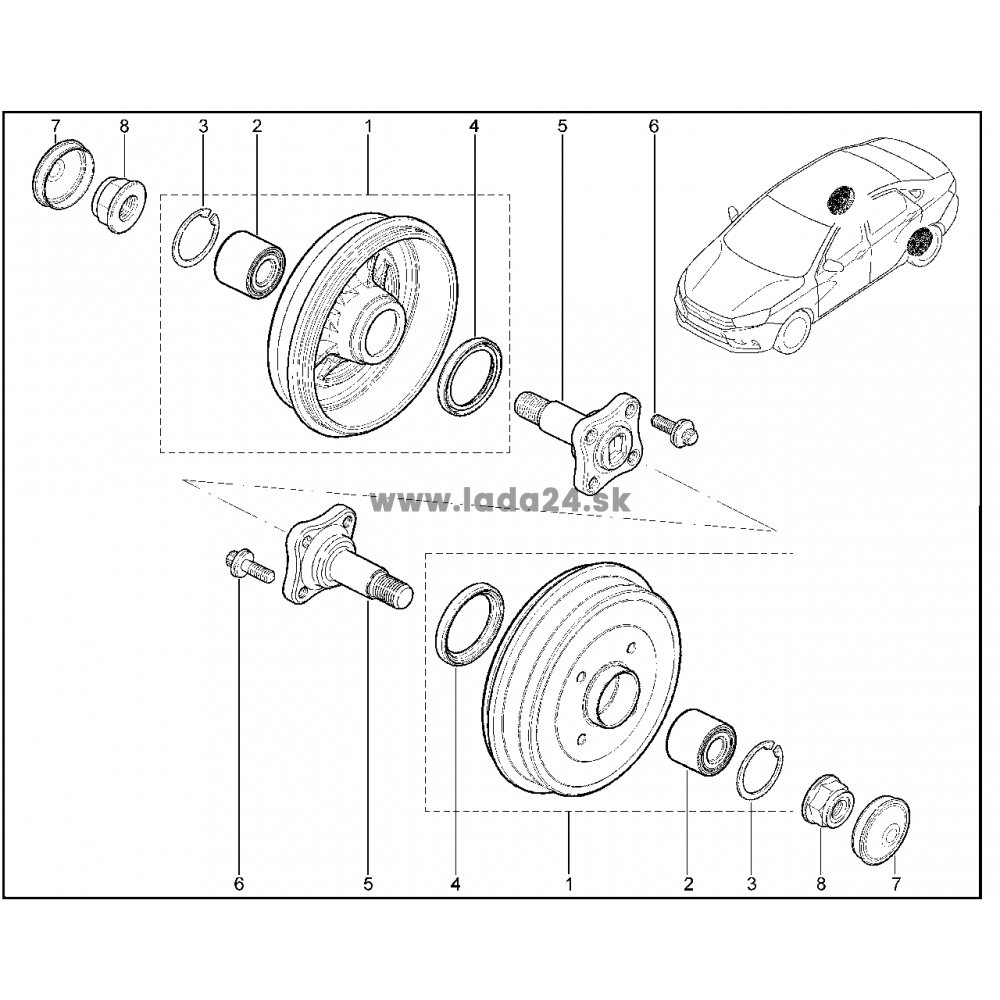 7 8 3 2 1 4 5 6

www.lada24.sk

6 5 4 1 2 3 8 7