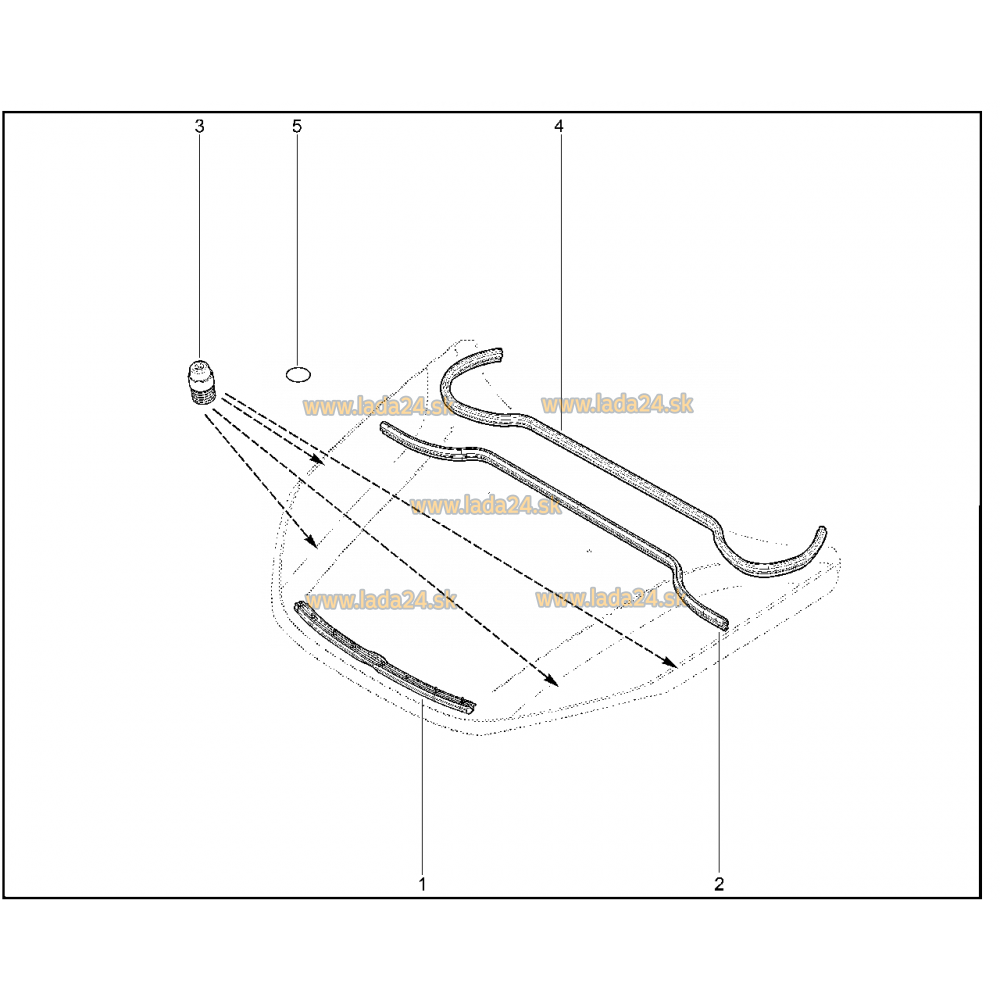 3
5
4
www.lada24.sk
www.lada24.sk
www.lada24.sk
www.lada24.sk
www.lada24.sk
1
2