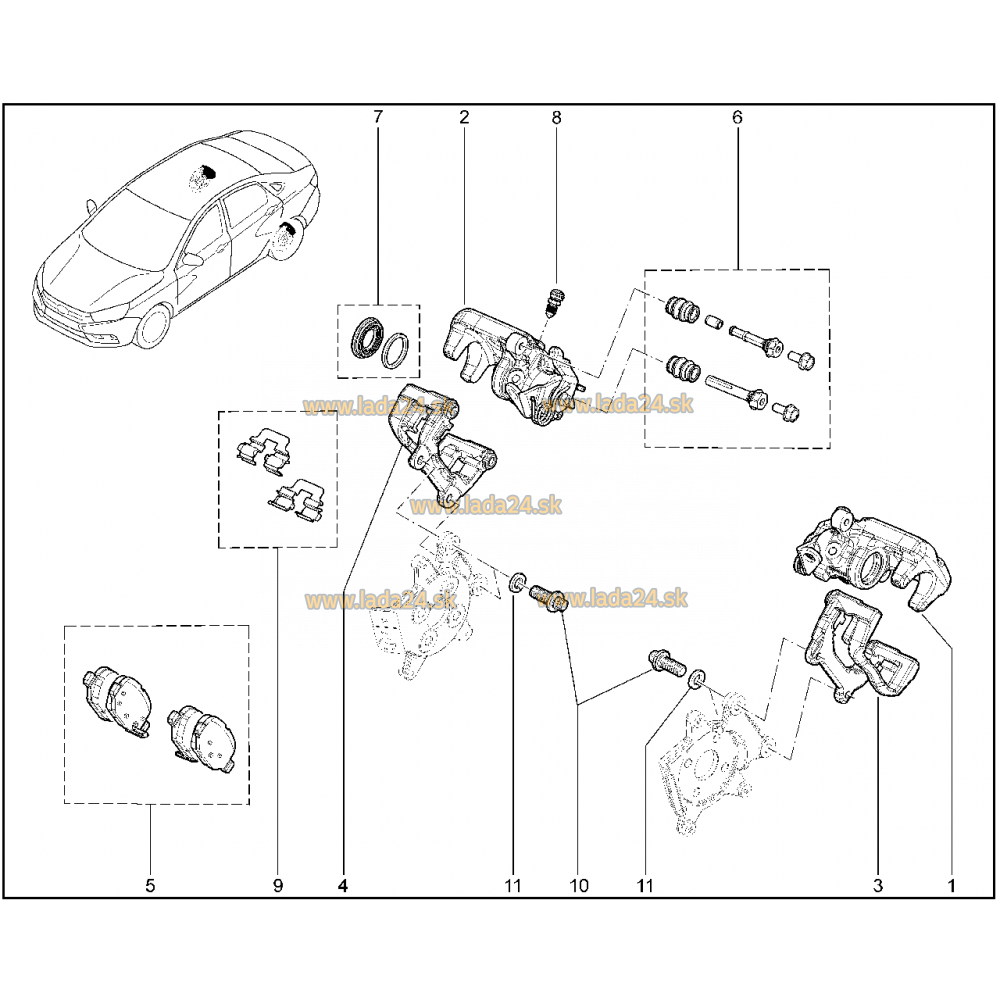 7
2
8
6
www.lada24.sk
www.lada24.sk
www.lada24.sk
www.lada24.sk
www.lada24.sk
5
9
4
11
10
11
3
1