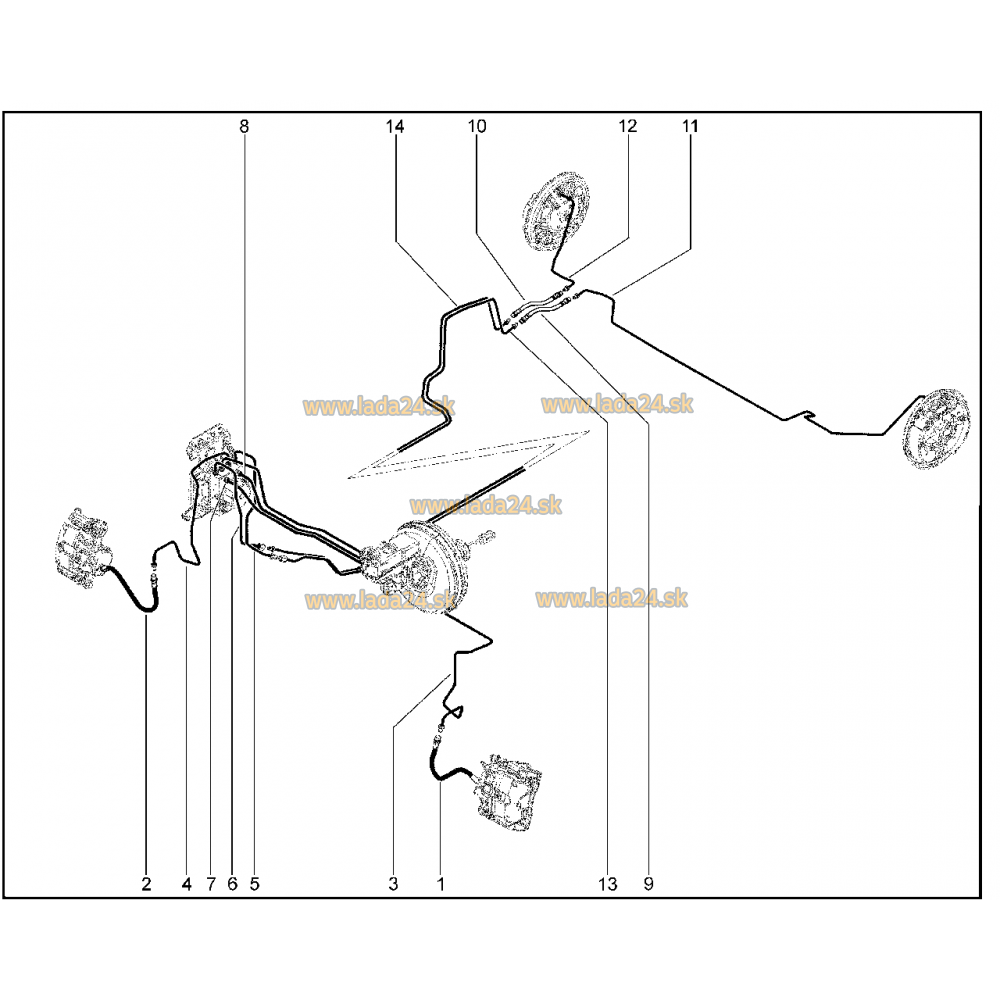 8
14
10
12
11

www.lada24.sk
www.lada24.sk
www.lada24.sk
www.lada24.sk
www.lada24.sk

2
4
7
6
5
3
1
13
9