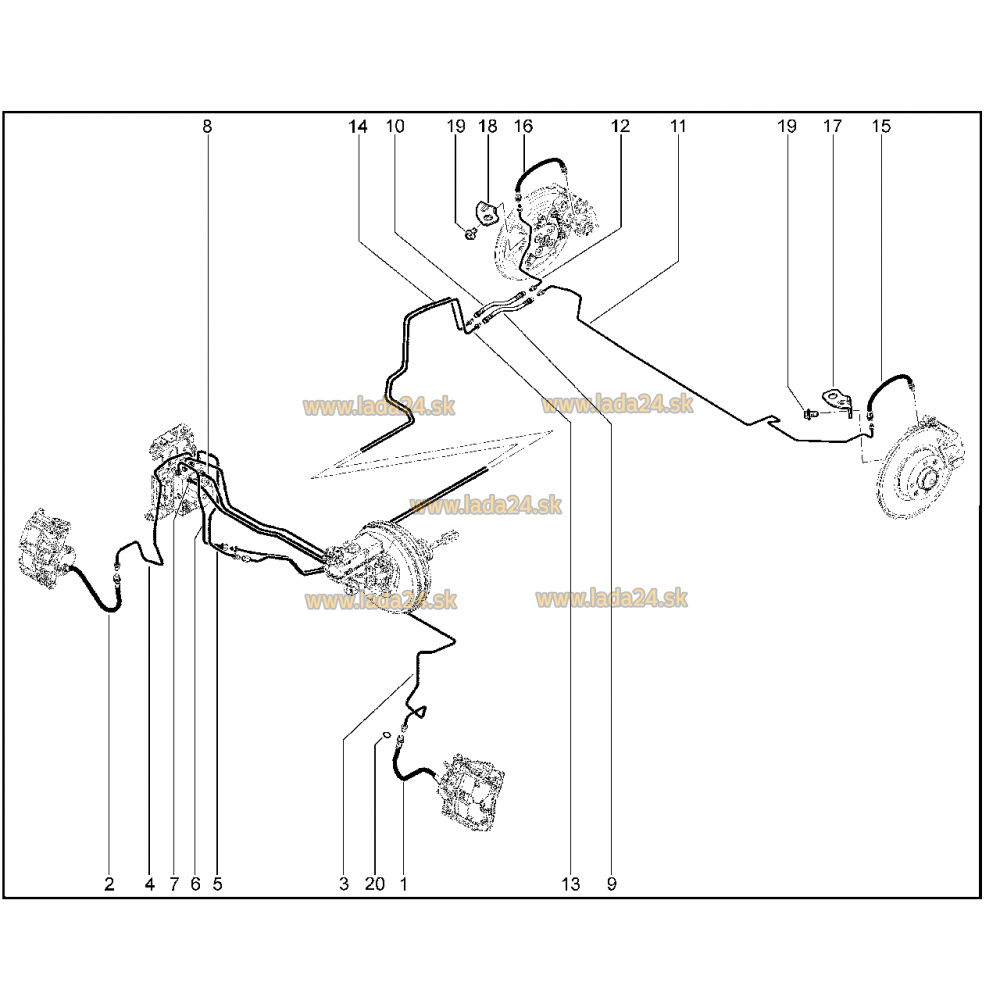 8
14 10 19 18 16 12 11 19 17 15
www.lada24.sk www.lada24.sk
www.lada24.sk
www.lada24.sk www.lada24.sk
2 4 7 6 5 3 20 1 13 9