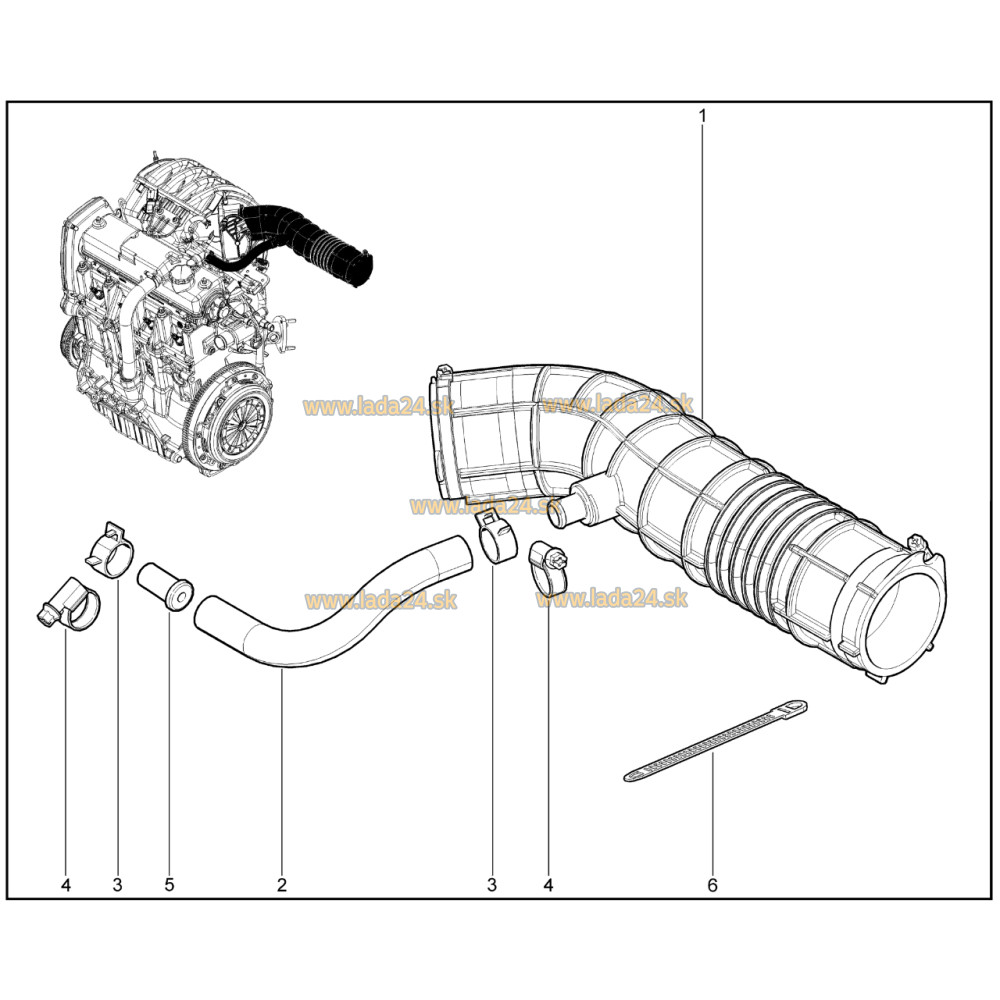 1

www.lada24.sk www.lada24.sk

www.lada24.sk

www.lada24.sk www.lada24.sk

4 3 5 2 3 4 6