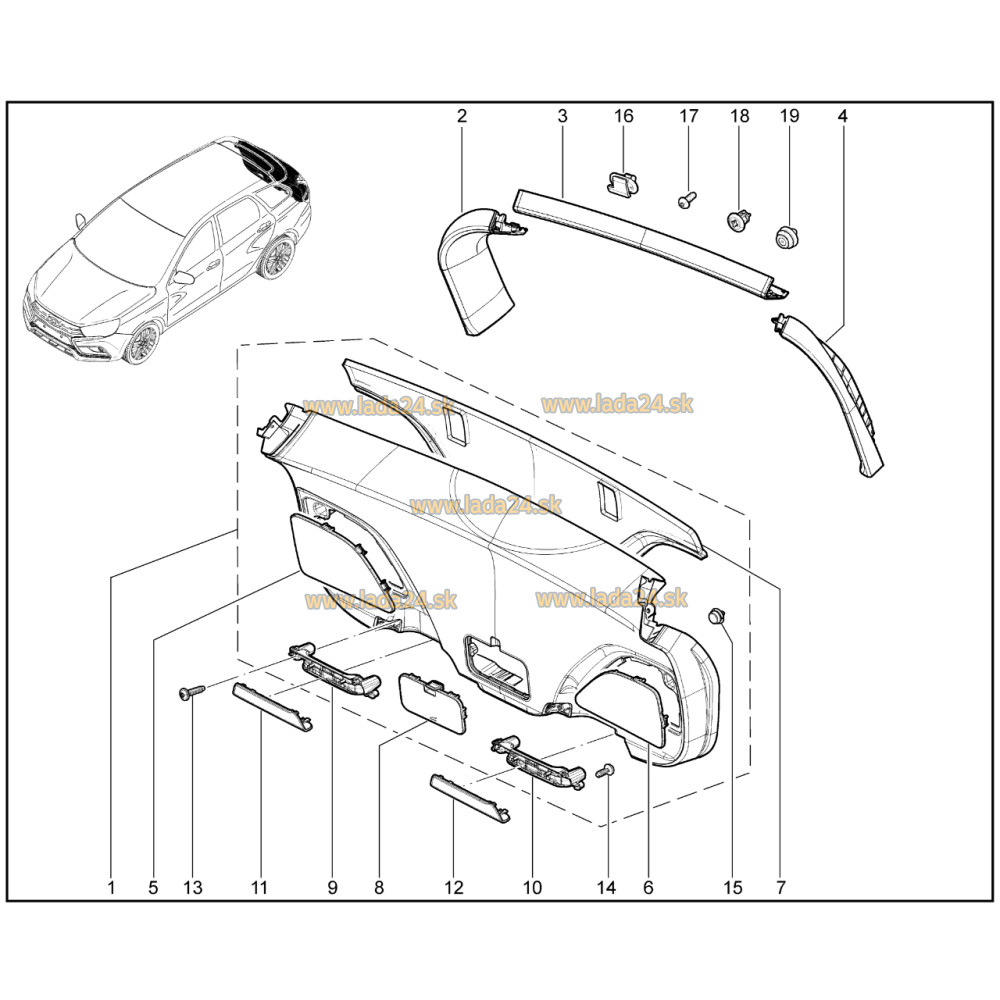 2
3
16
17
18
19
4

www.lada24.sk
www.lada24.sk
www.lada24.sk
www.lada24.sk
www.lada24.sk

1
5
13
11
9
8
12
10
14
6
15
7