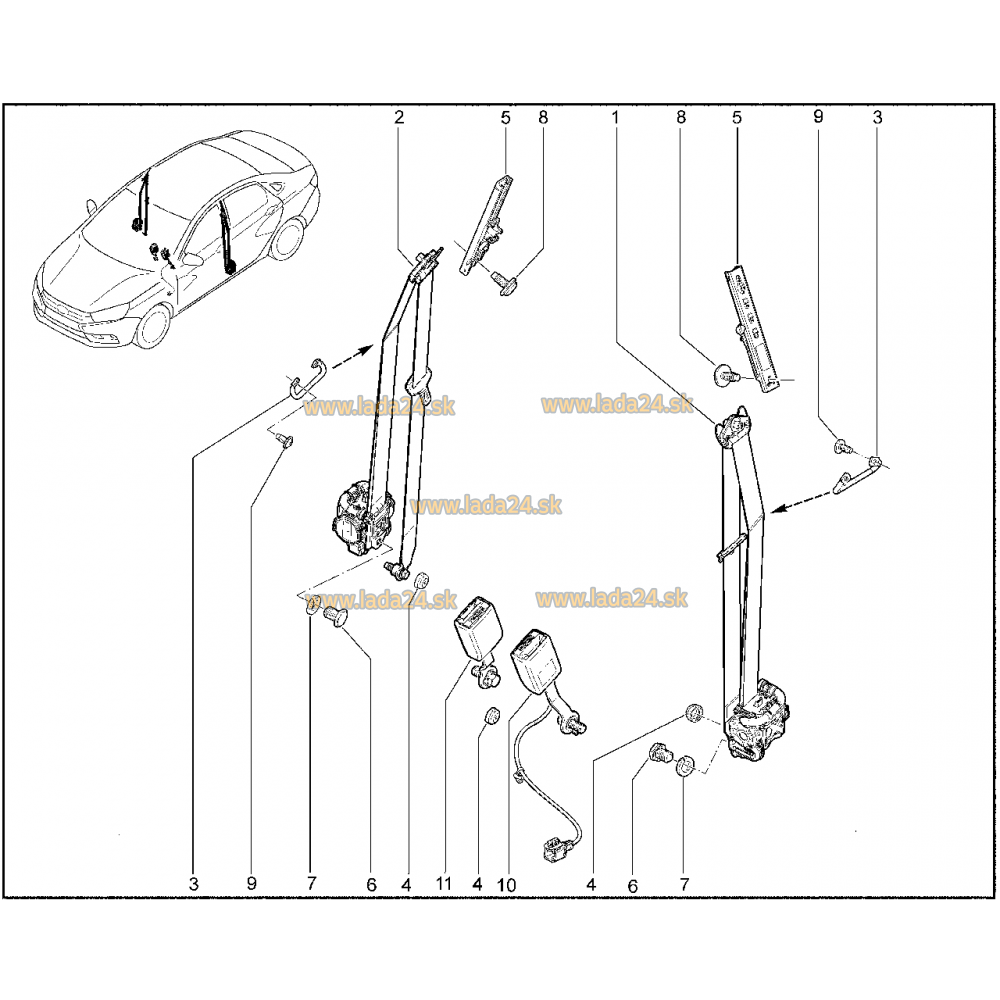 2
5
8
1
8
5
9
3

www.lada24.sk
www.lada24.sk
www.lada24.sk
www.lada24.sk
www.lada24.sk

3
9
7
6
4
11
4
10
4
6
7