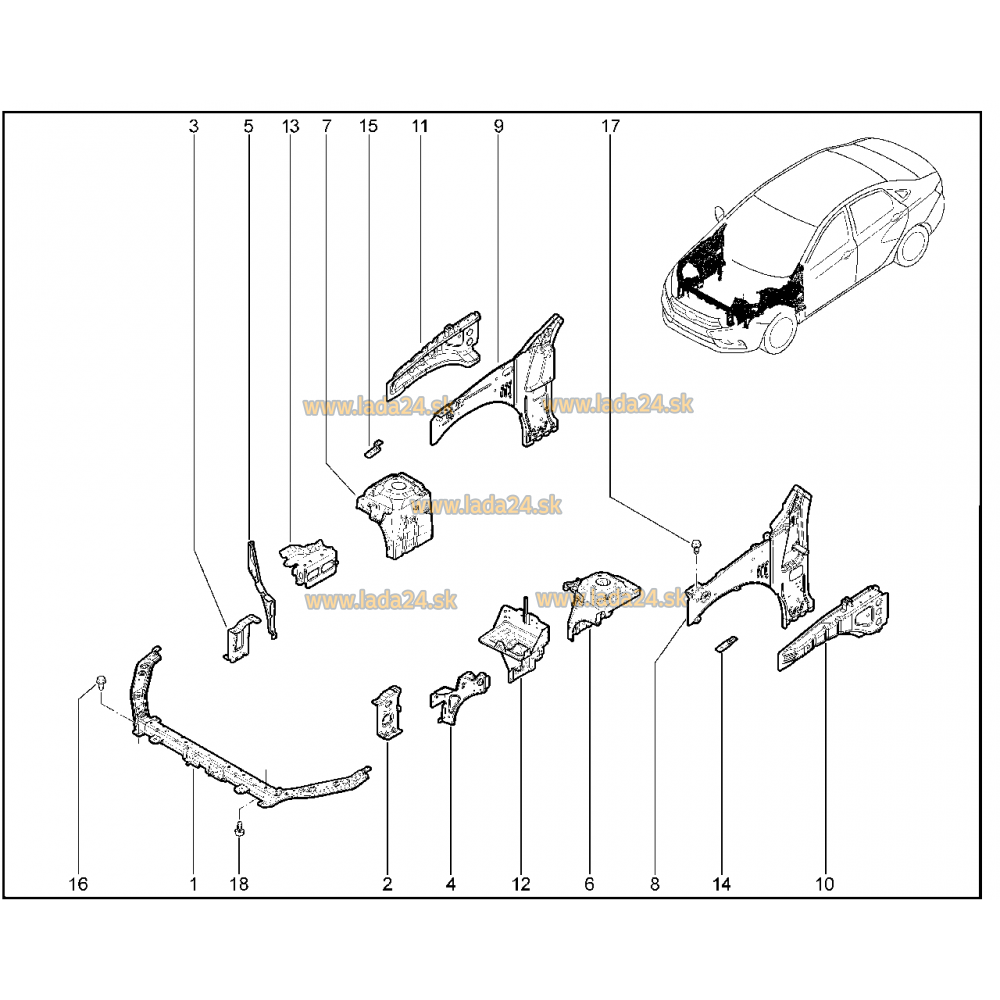 3 5 13 7 15 11 9 17

www.lada24.sk www.lada24.sk

www.lada24.sk

www.lada24.sk www.lada24.sk

16 1 18 2 4 12 6 8 14 10