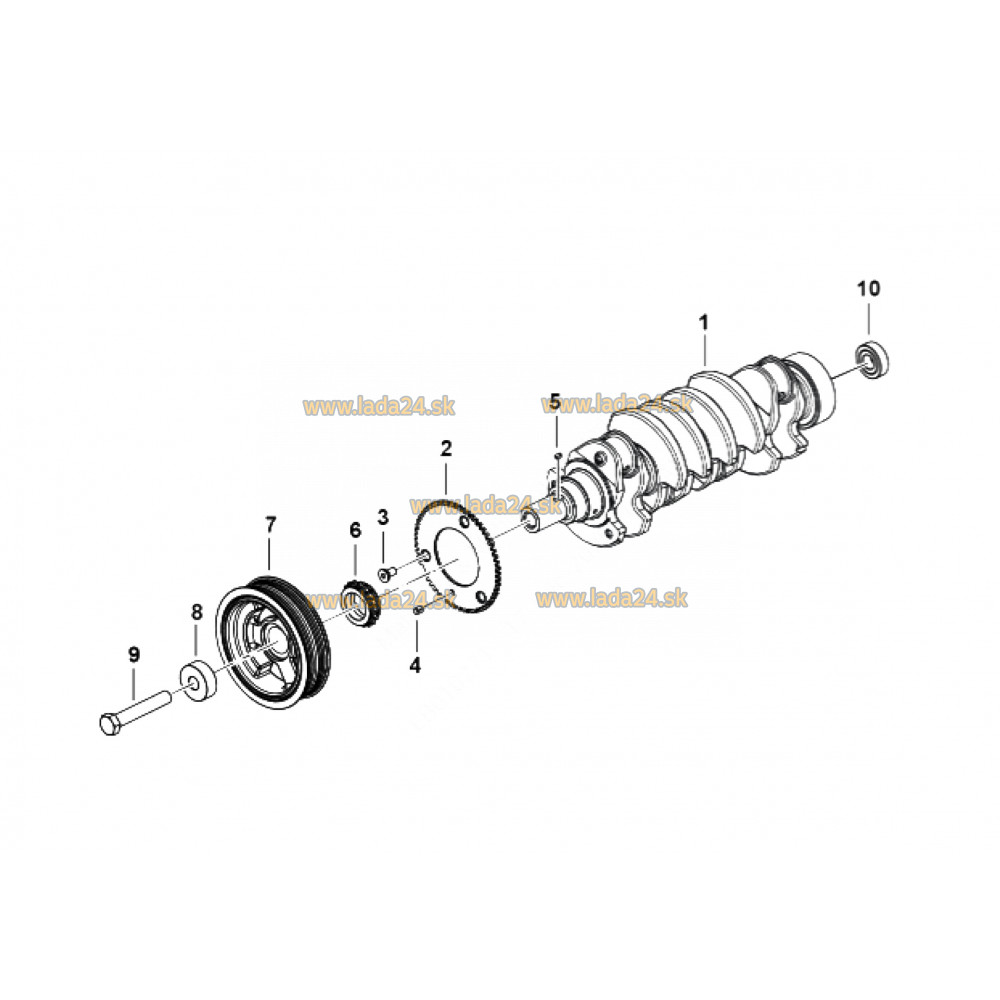 10
1
www.lada24.sk
5
www.lada24.sk
2
www.lada24.sk
7
6
3
www.lada24.sk
www.lada24.sk
8
4
9