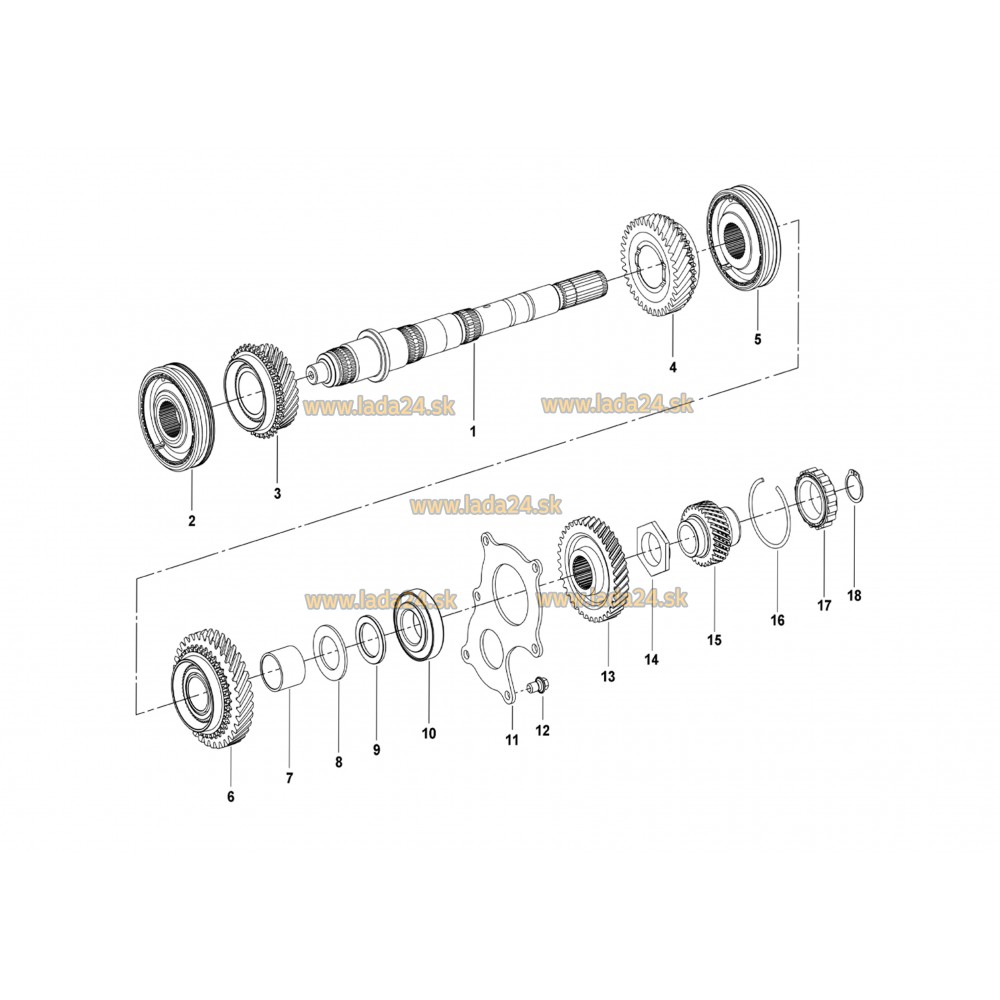 www.lada24.sk
www.lada24.sk
www.lada24.sk
www.lada24.sk
www.lada24.sk

1
2
3
4
5
6
7
8
9
10
11
12
13
14
15
16
17
18