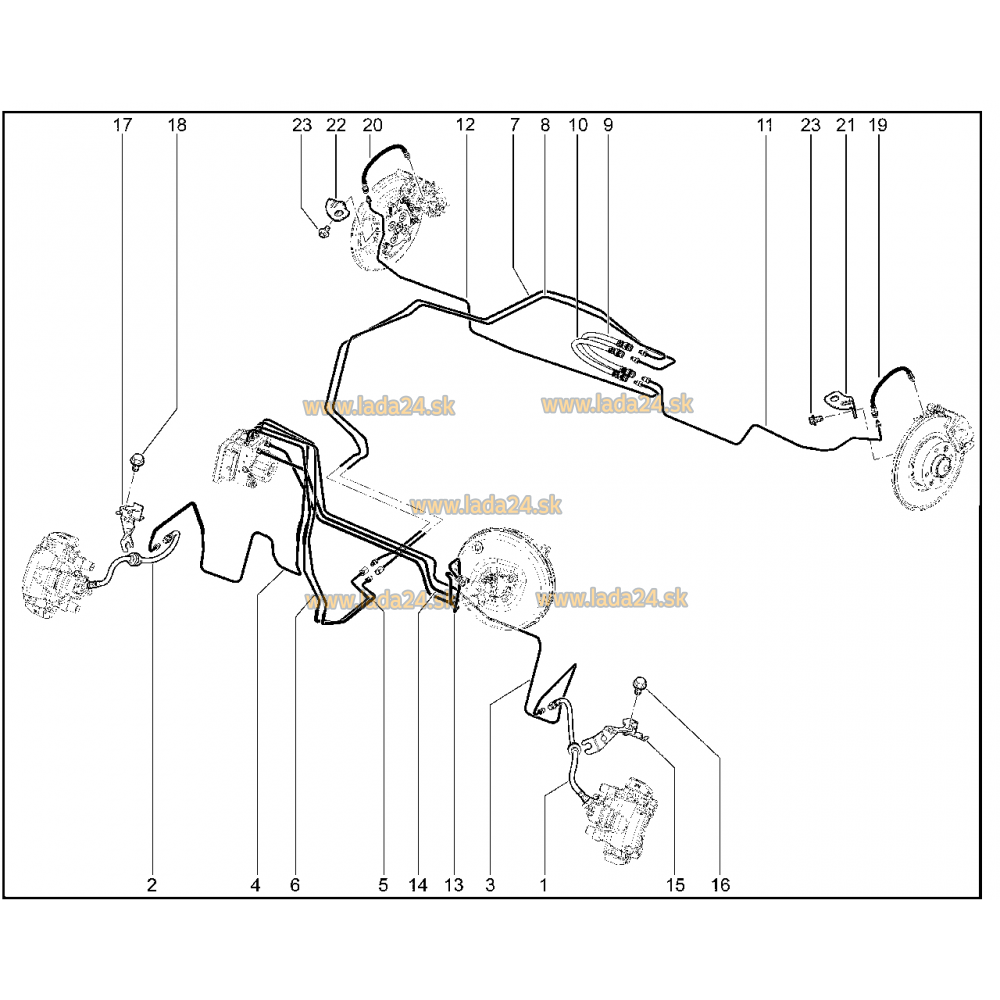 17 18 23 22 20 12 7 8 10 9 11 23 21 19

www.lada24.sk www.lada24.sk

www.lada24.sk

www.lada24.sk www.lada24.sk

2 4 6 5 14 13 3 1 15 16