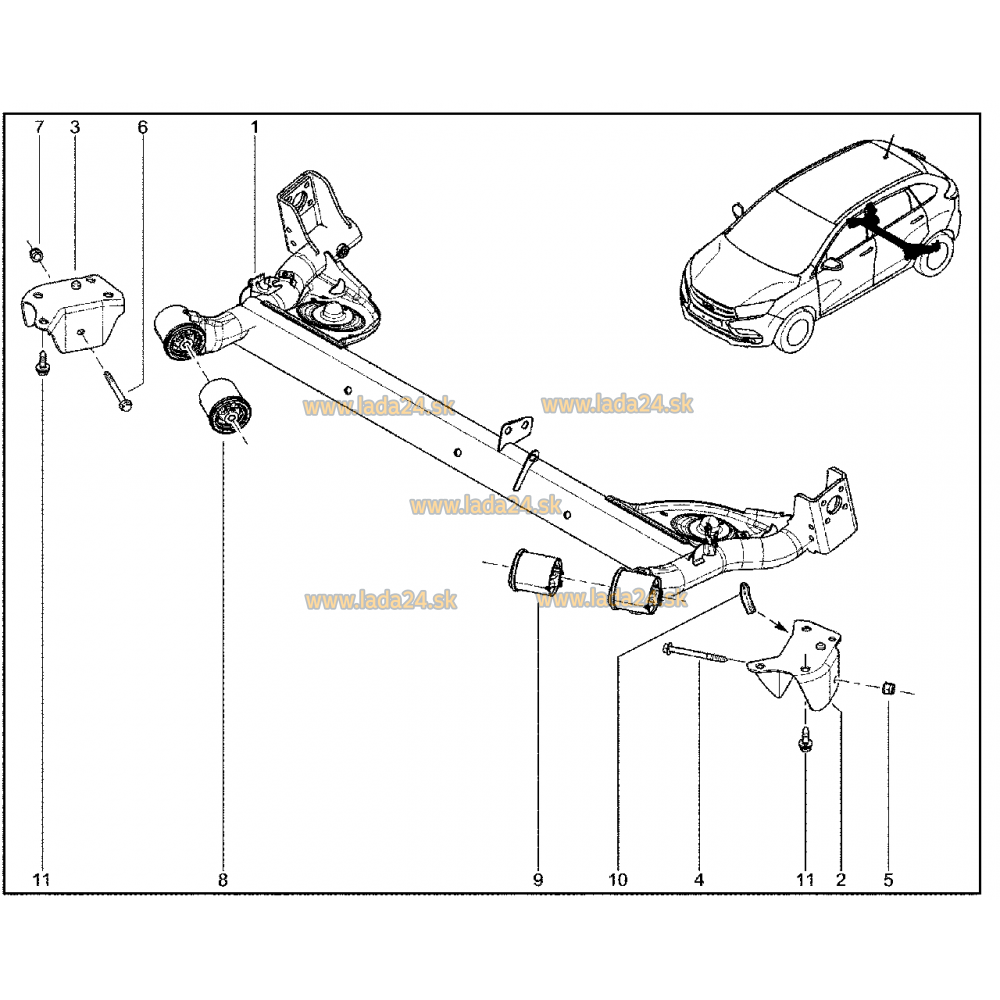 7 3 6 1

www.lada24.sk
www.lada24.sk
www.lada24.sk
www.lada24.sk
www.lada24.sk

11 8 9 10 4 11 2 5