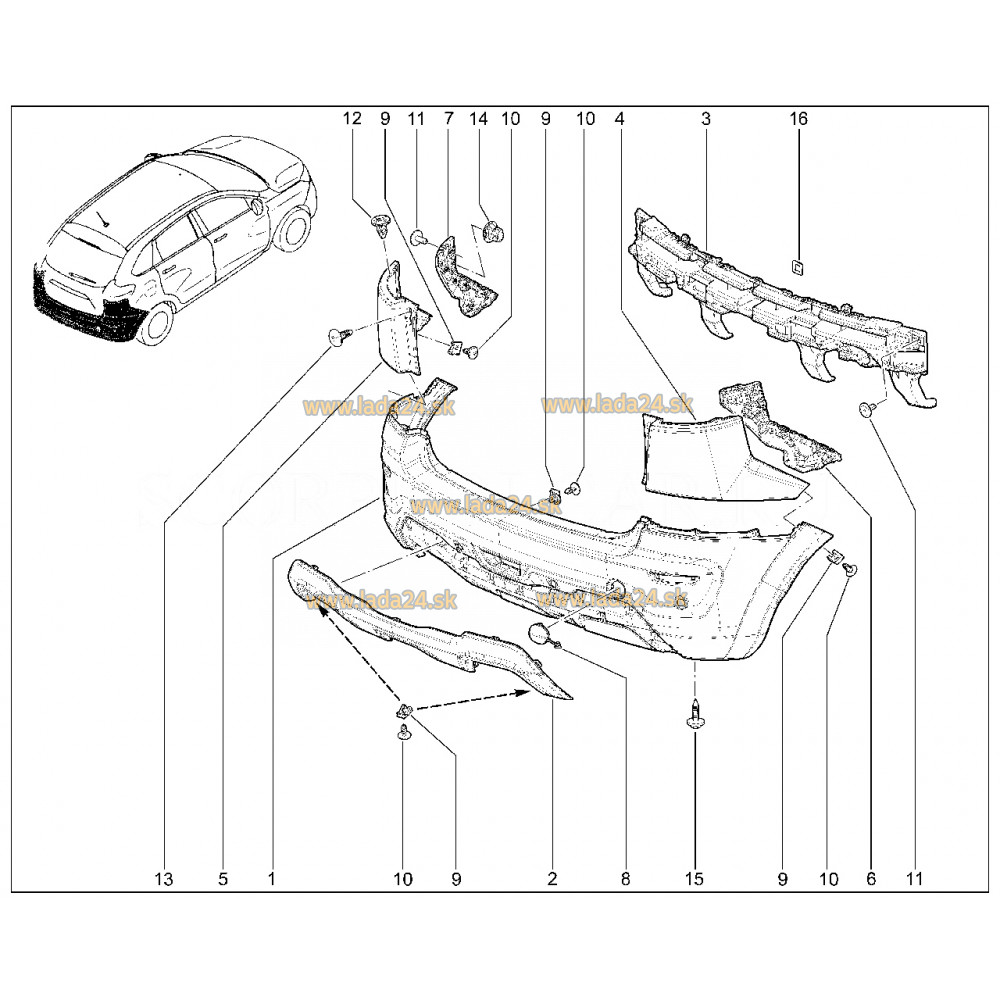 12 9 11 7 14 10 9 10 4 3 16

www.lada24.sk
www.lada24.sk
www.lada24.sk
www.lada24.sk
www.lada24.sk

13 5 1 10 9 2 8 15 9 10 6 11