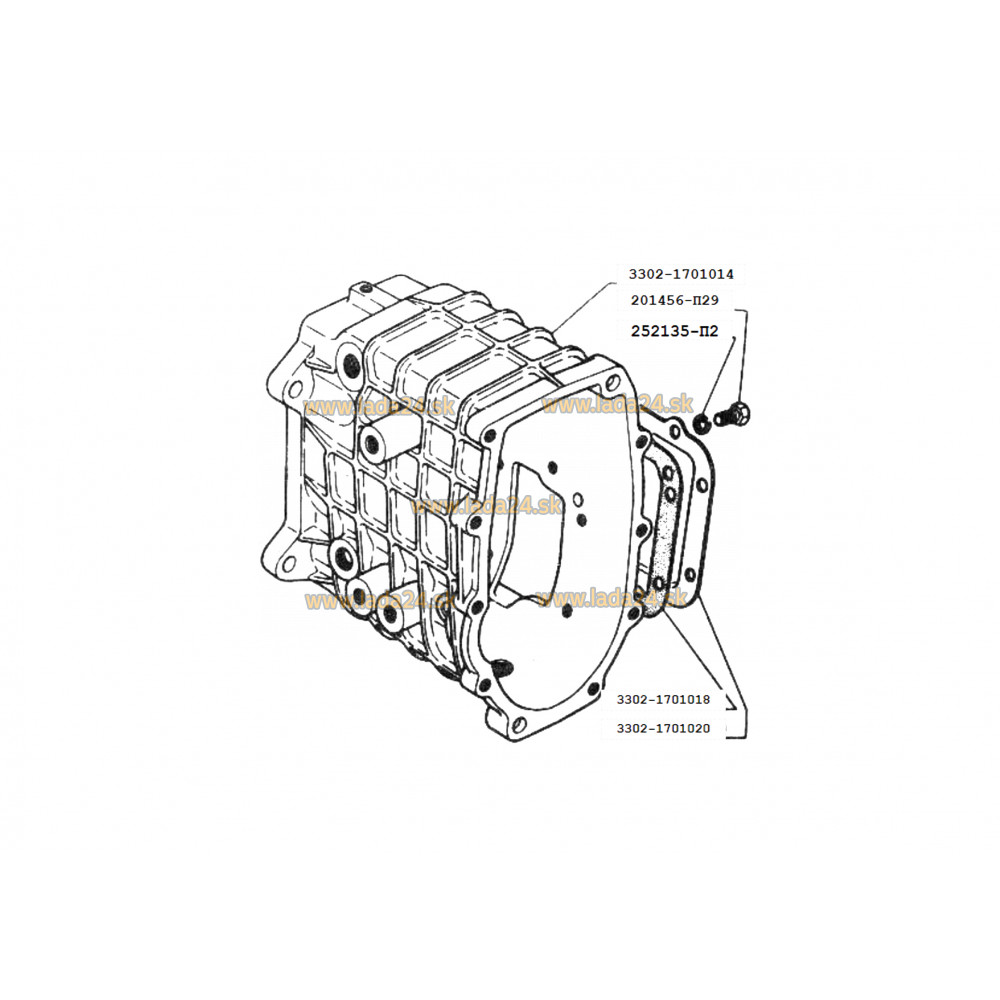 3302-1701014
201456-П29
252135-П2
www.lada24.sk
www.lada24.sk
www.lada24.sk
www.lada24.sk
www.lada24.sk
3302-1701018
3302-1701020