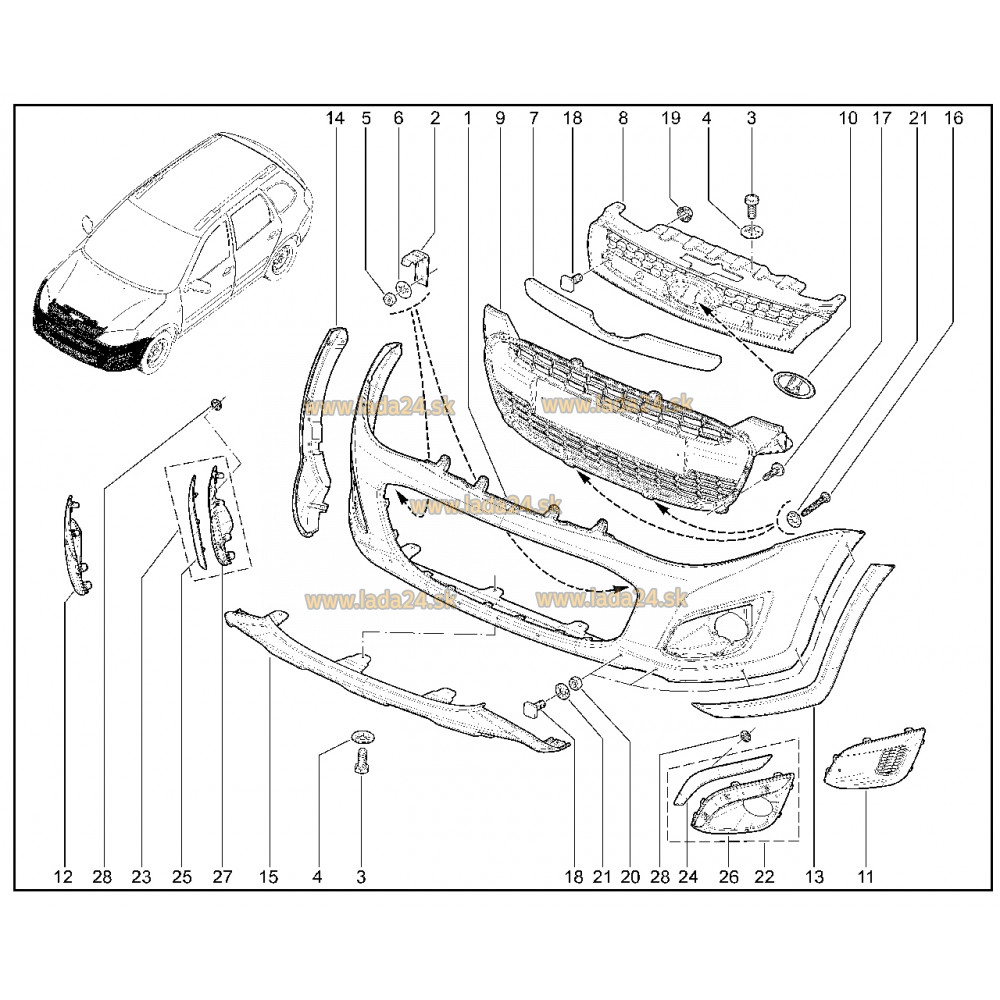 14 5 6 2 1 9 7 18 8 19 4 3 10 17 21 16

www.lada24.sk
www.lada24.sk
www.lada24.sk
www.lada24.sk
www.lada24.sk

12 28 23 25 27 15 4 3 18 21 20 28 24 26 22 13 11