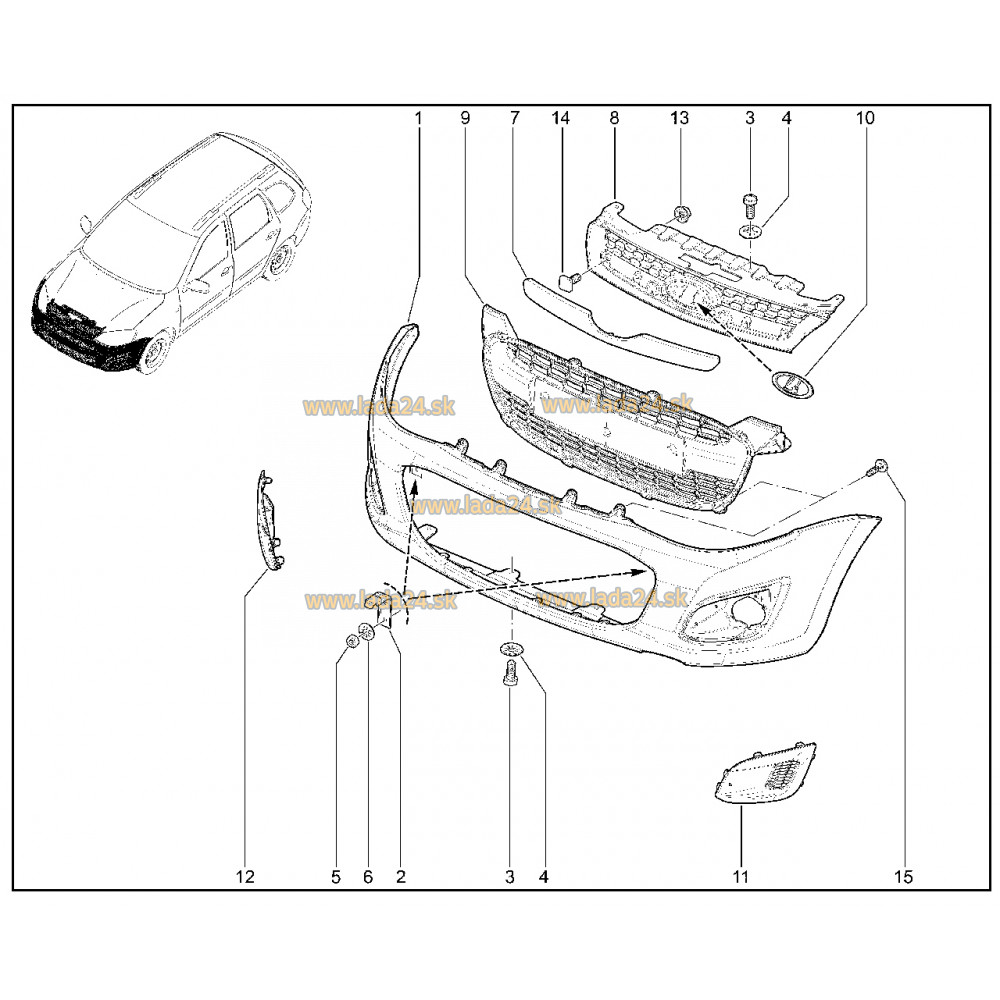 1 9 7 14 8 13 3 4 10

www.lada24.sk www.lada24.sk

www.lada24.sk

www.lada24.sk www.lada24.sk

12 5 6 2 3 4 11 15