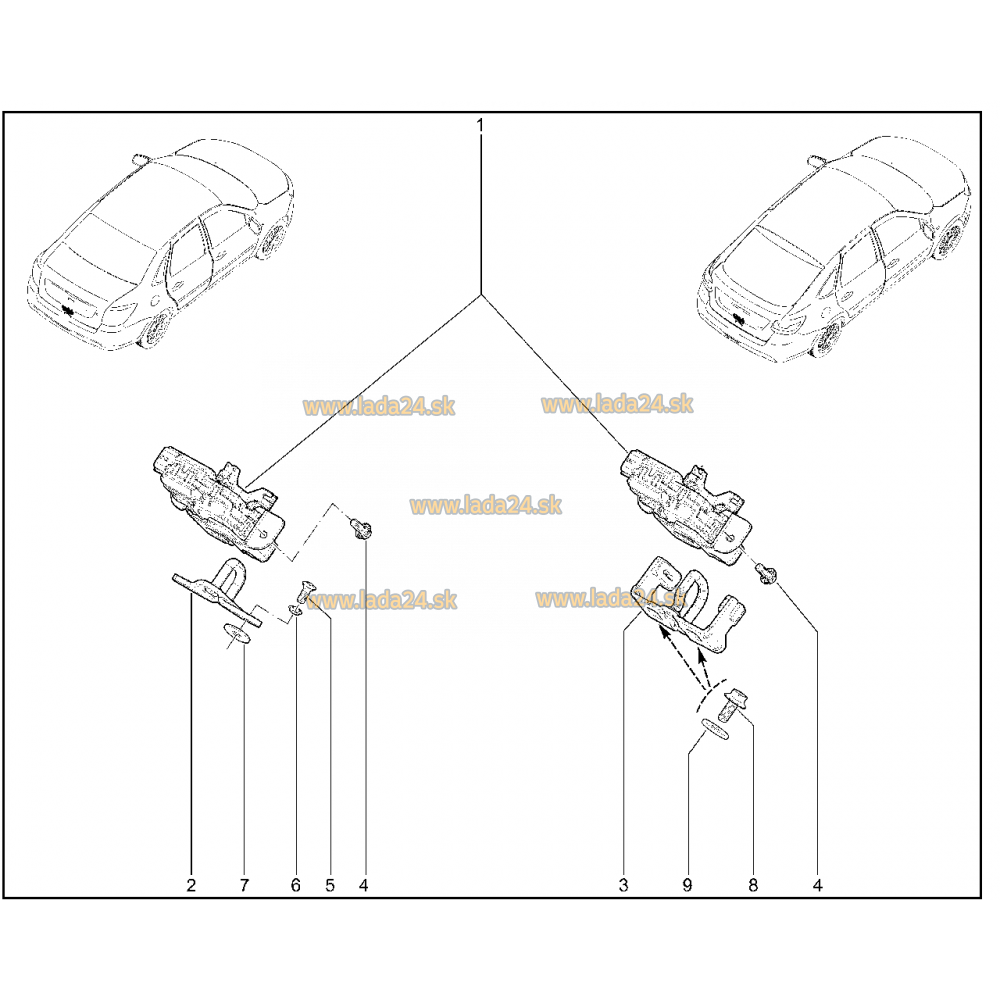 1

www.lada24.sk
www.lada24.sk
www.lada24.sk
www.lada24.sk
www.lada24.sk

2 7 6 5 4

3 9 8 4