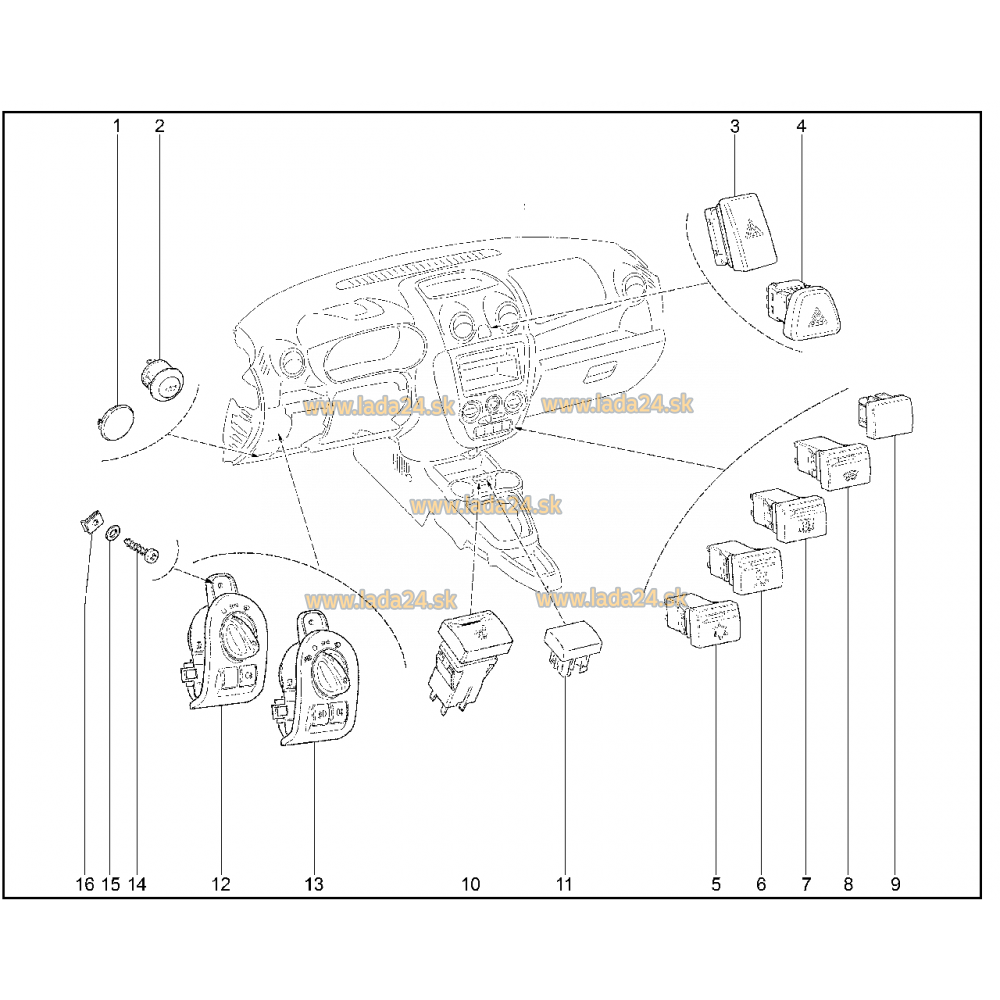 1 2 3 4

www.lada24.sk www.lada24.sk

www.lada24.sk

www.lada24.sk www.lada24.sk

16 15 14 12 13 10 11 5 6 7 8 9