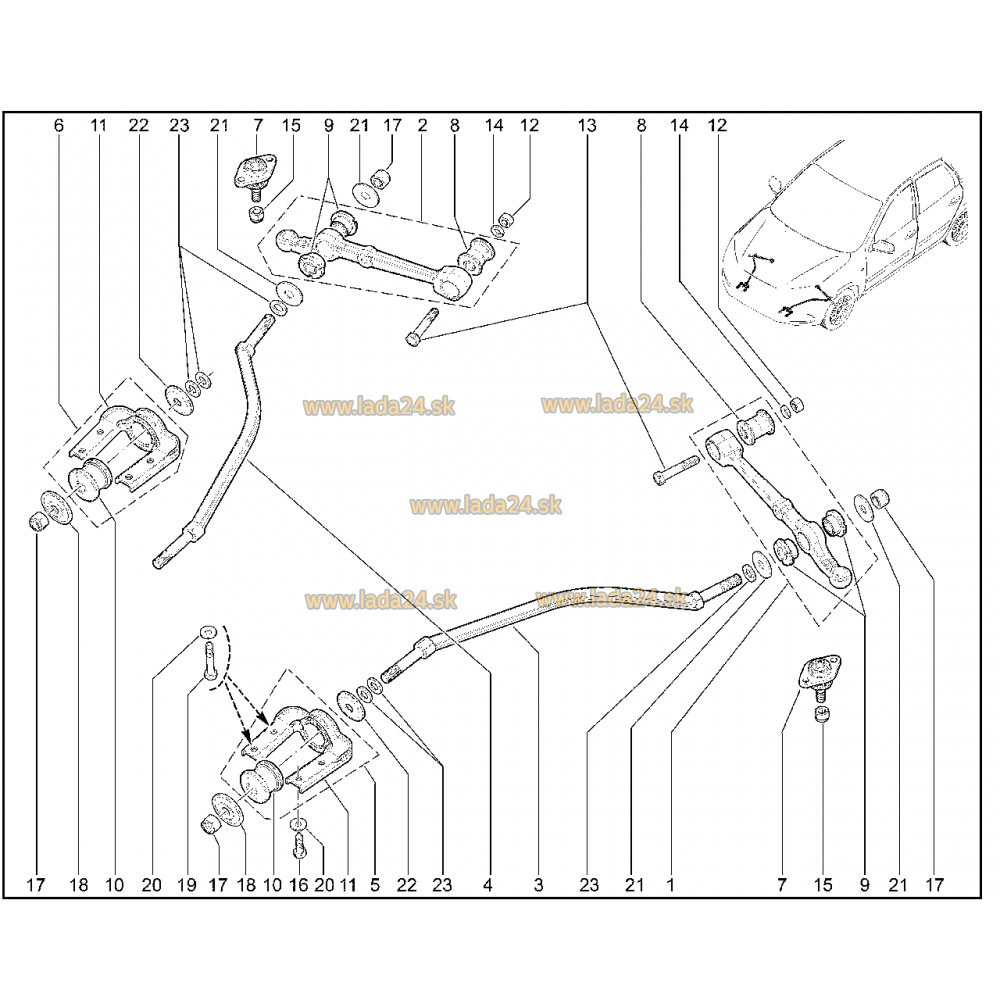 6 11 22 23 21 7 15 9 21 17 2 8 14 12 13 8 14 12

www.lada24.sk www.lada24.sk

www.lada24.sk

www.lada24.sk www.lada24.sk

17 18 10 20 19 17 18 10 16 20 11 5 22 23 4 3 23 21 1 7 15 9 21 17