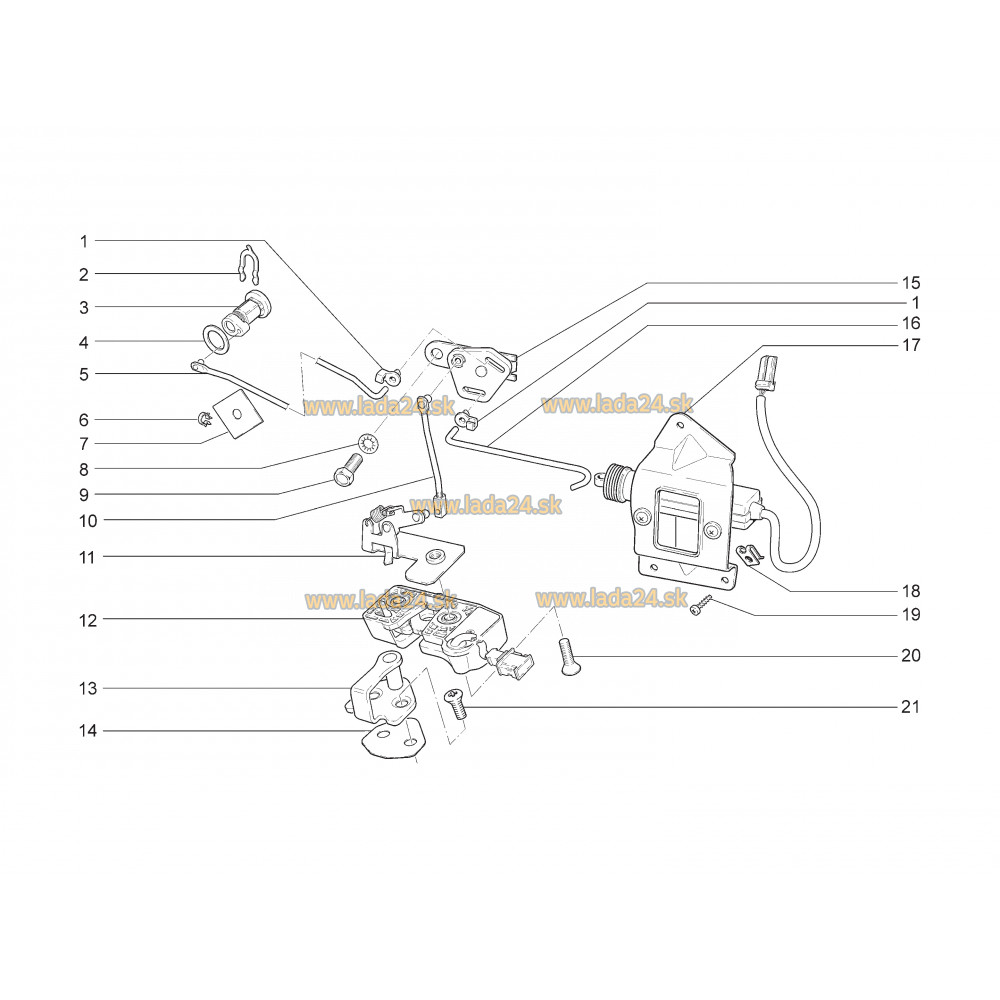 1
2
3
4
5
6
7
8
9
10
11
12
13
14
15
1
16
17
18
19
20
21
www.lada24.sk
www.lada24.sk
www.lada24.sk
www.lada24.sk
www.lada24.sk