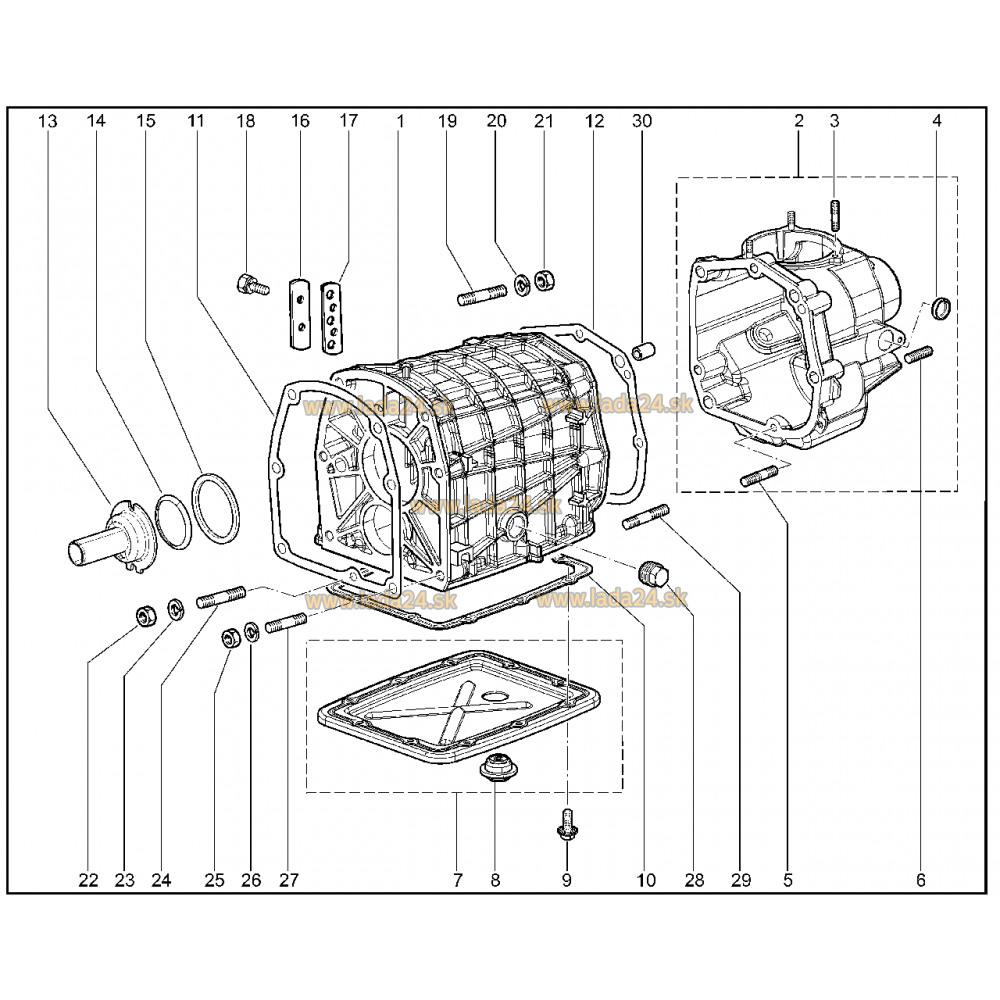 13 14 15 11 18 16 17 1 19 20 21 12 30 2 3 4

www.lada24.sk

www.lada24.sk

www.lada24.sk

www.lada24.sk

22 23 24 25 26 27 7 8 9 10 28 29 5 6