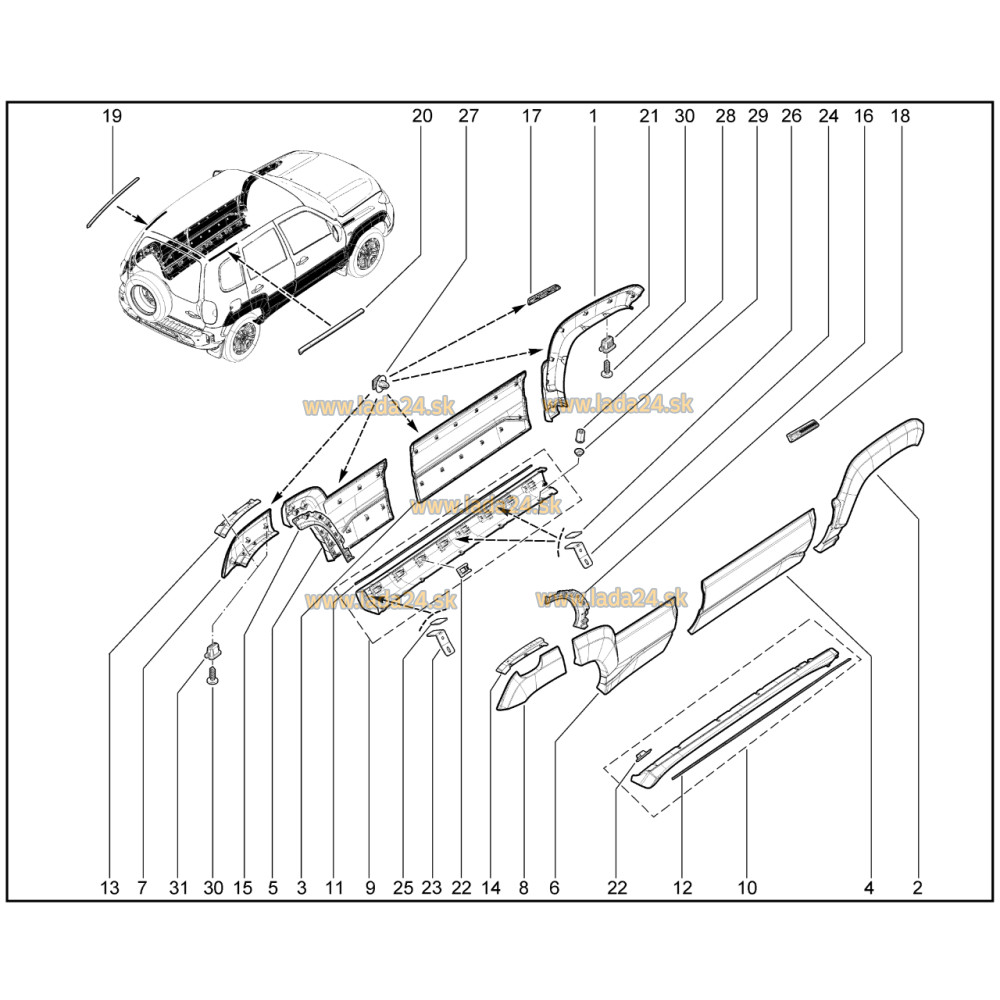 19 20 27 17 1 21 30 28 29 26 24 16 18

www.lada24.sk
www.lada24.sk
www.lada24.sk
www.lada24.sk
www.lada24.sk

13 7 31 30 15 5 3 11 9 25 23 22 14 8 6 22 12 10 4 2