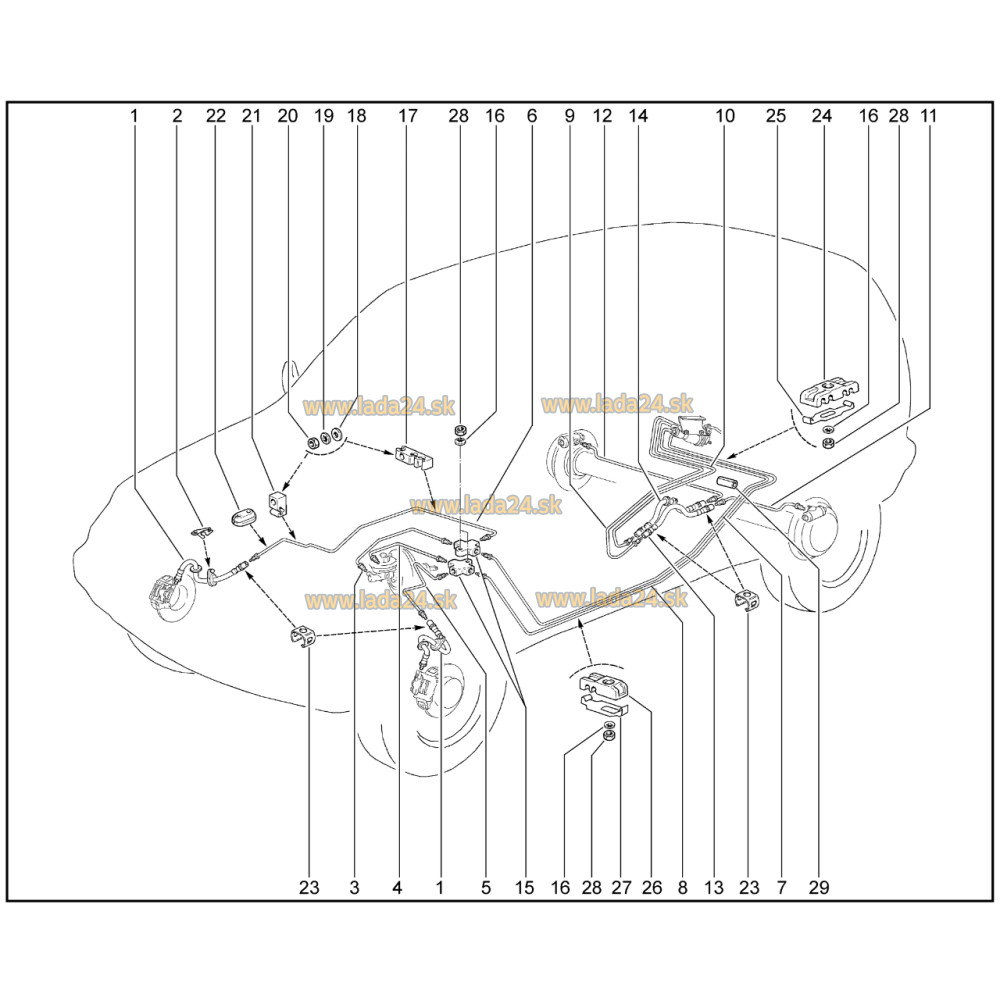 1 2 22 21 20 19 18 17 28 16 6 9 12 14 10 25 24 16 28 11

www.lada24.sk
www.lada24.sk
www.lada24.sk
www.lada24.sk
www.lada24.sk

23 3 4 1 5 15 16 28 27 26 8 13 23 7 29