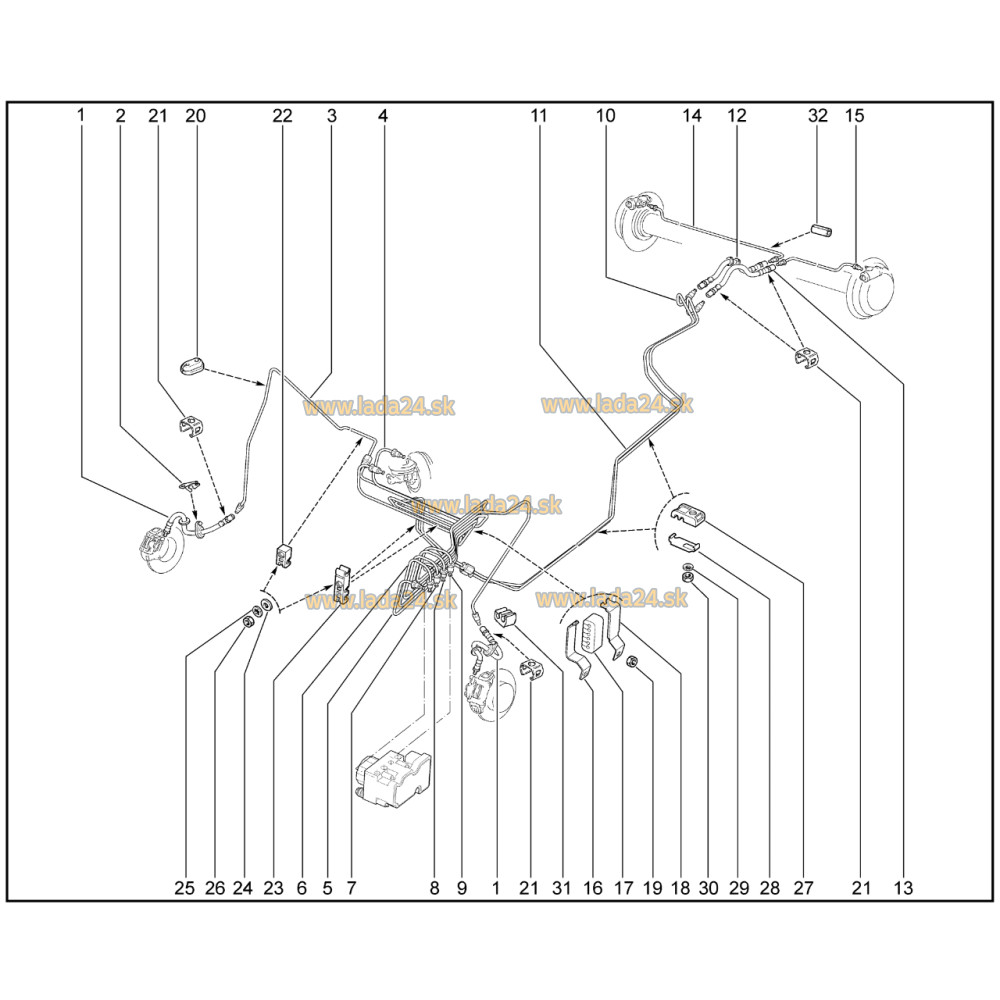 1 2 21 20 22 3 4 11 10 14 12 32 15

www.lada24.sk www.lada24.sk www.lada24.sk www.lada24.sk www.lada24.sk

25 26 24 23 6 5 7 8 9 1 21 31 16 17 19 18 30 29 28 27 21 13