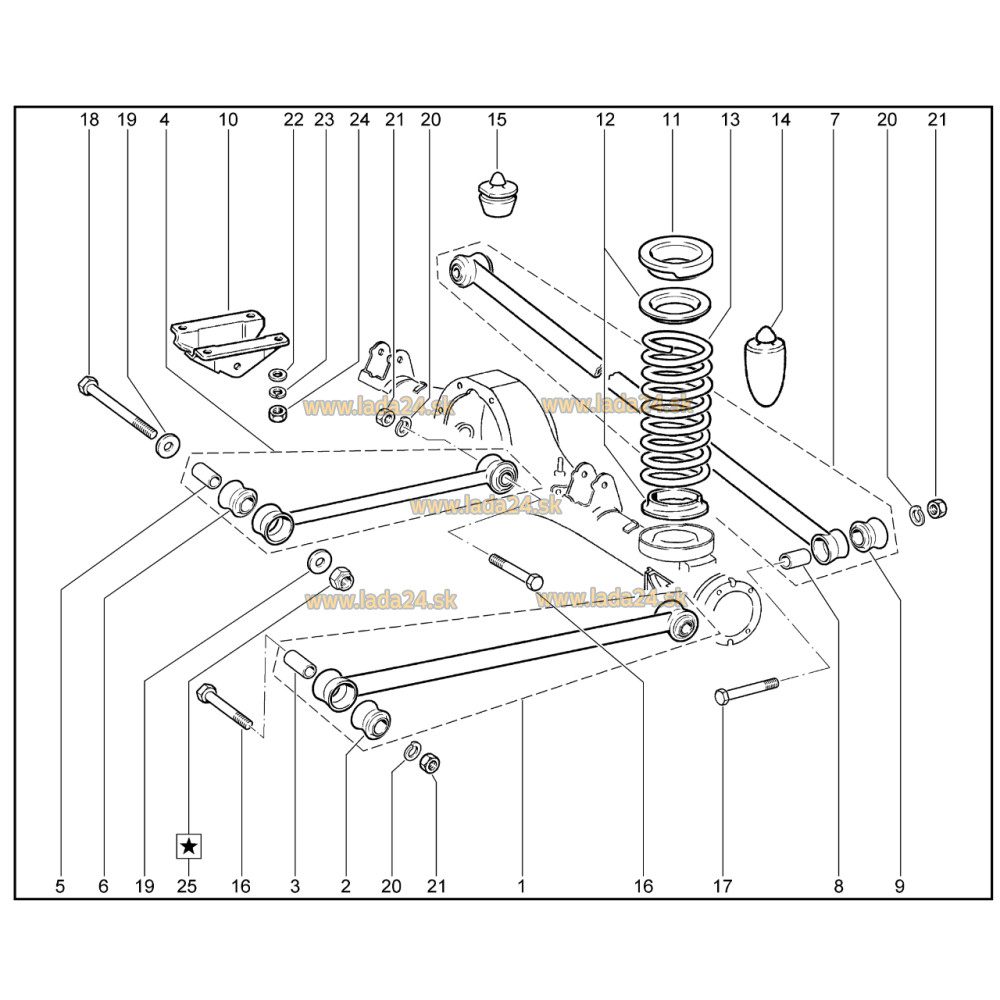 18 19 4 10 22 23 24 21 20 15 12 11 13 14 7 20 21

www.lada24.sk

www.lada24.sk

www.lada24.sk

www.lada24.sk

www.lada24.sk

★

5 6 19 25 16 3 2 20 21 1 16 17 8 9