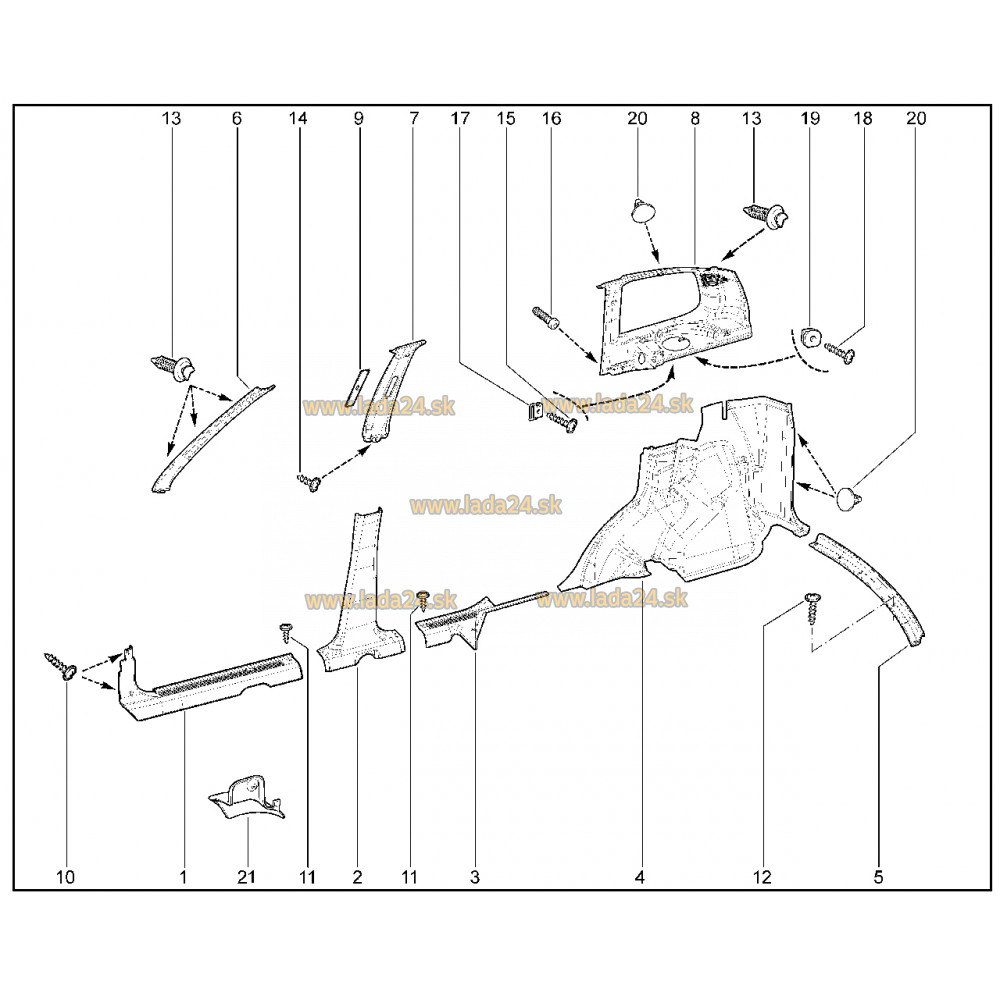 13 6 14 9 7 17 15 16 20 8 13 19 18 20

www.lada24.sk
www.lada24.sk
www.lada24.sk
www.lada24.sk
www.lada24.sk

10 1 21 11 2 11 3 4 12 5