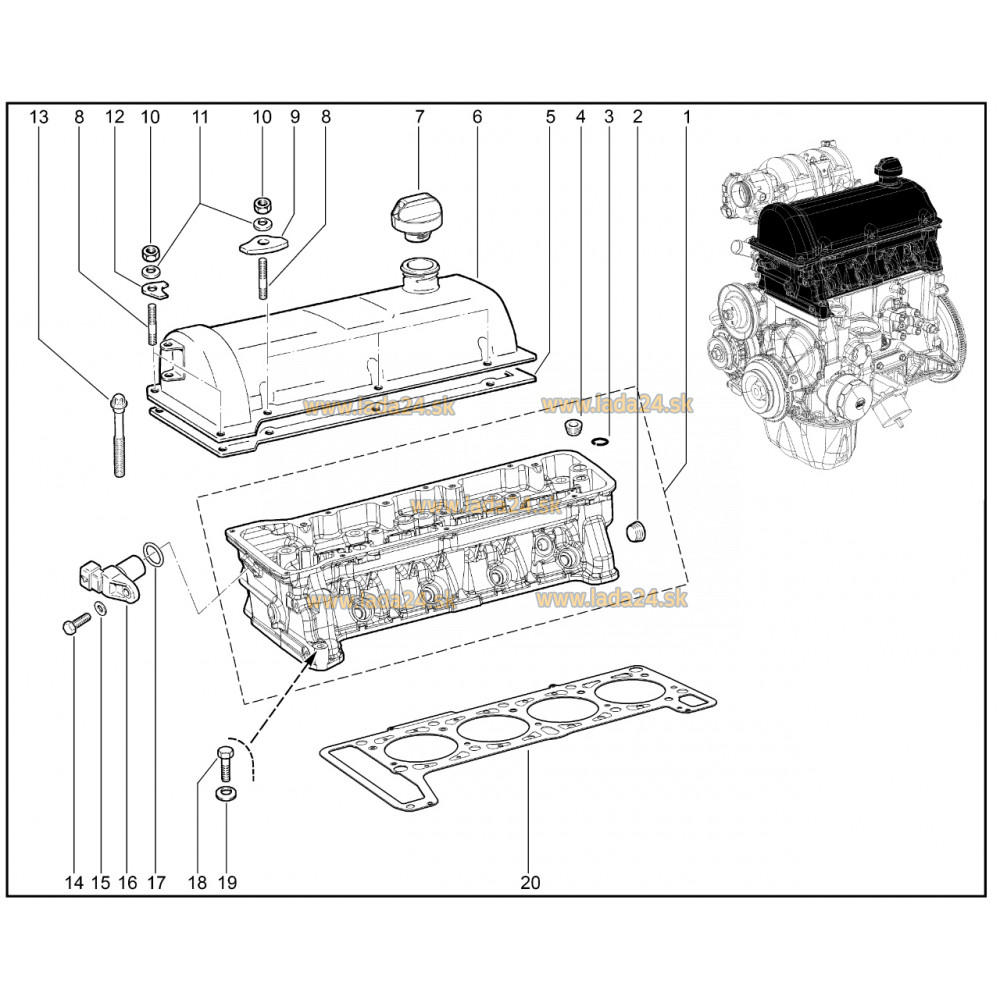 13 8 12 10 11 10 9 8 7 6 5 4 3 2 1

www.lada24.sk www.lada24.sk

www.lada24.sk

www.lada24.sk www.lada24.sk

14 15 16 17 18 19 20