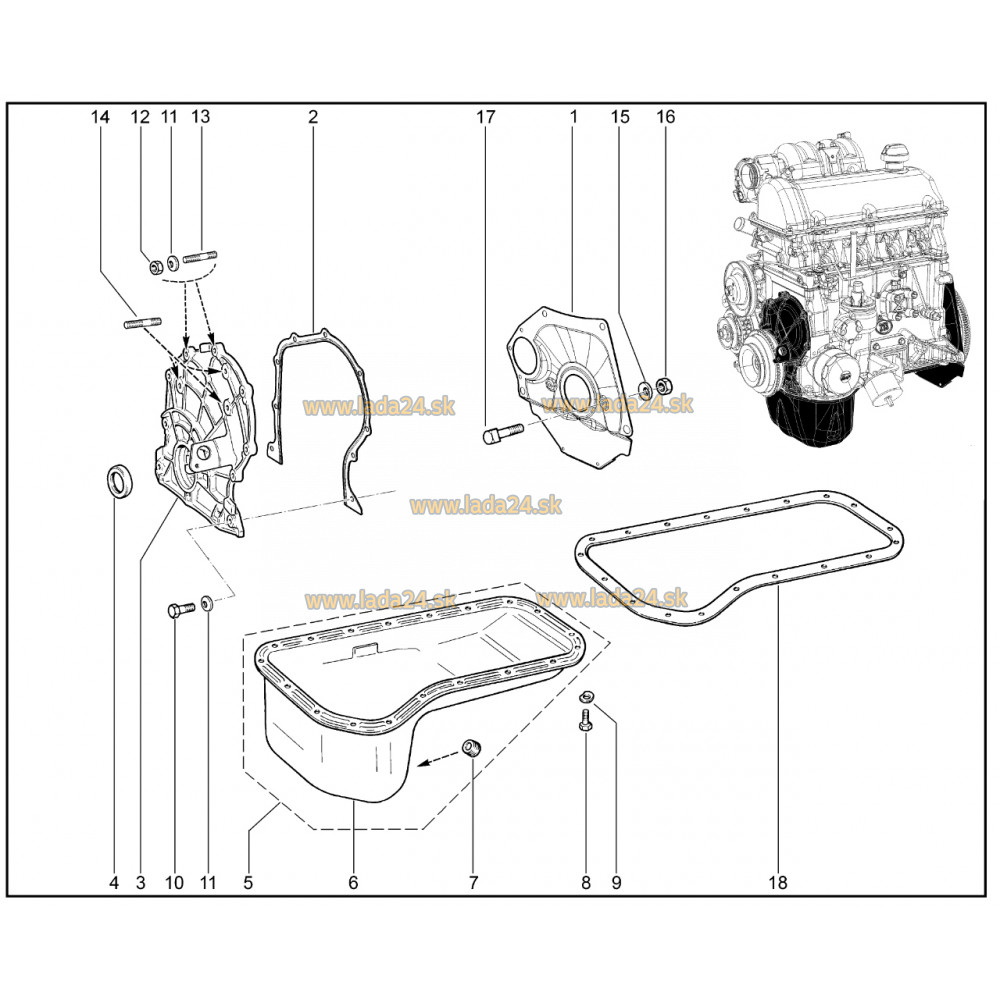 14 12 11 13 2 17 1 15 16

www.lada24.sk www.lada24.sk

www.lada24.sk

www.lada24.sk www.lada24.sk

4 3 10 11 5 6 7 8 9 18