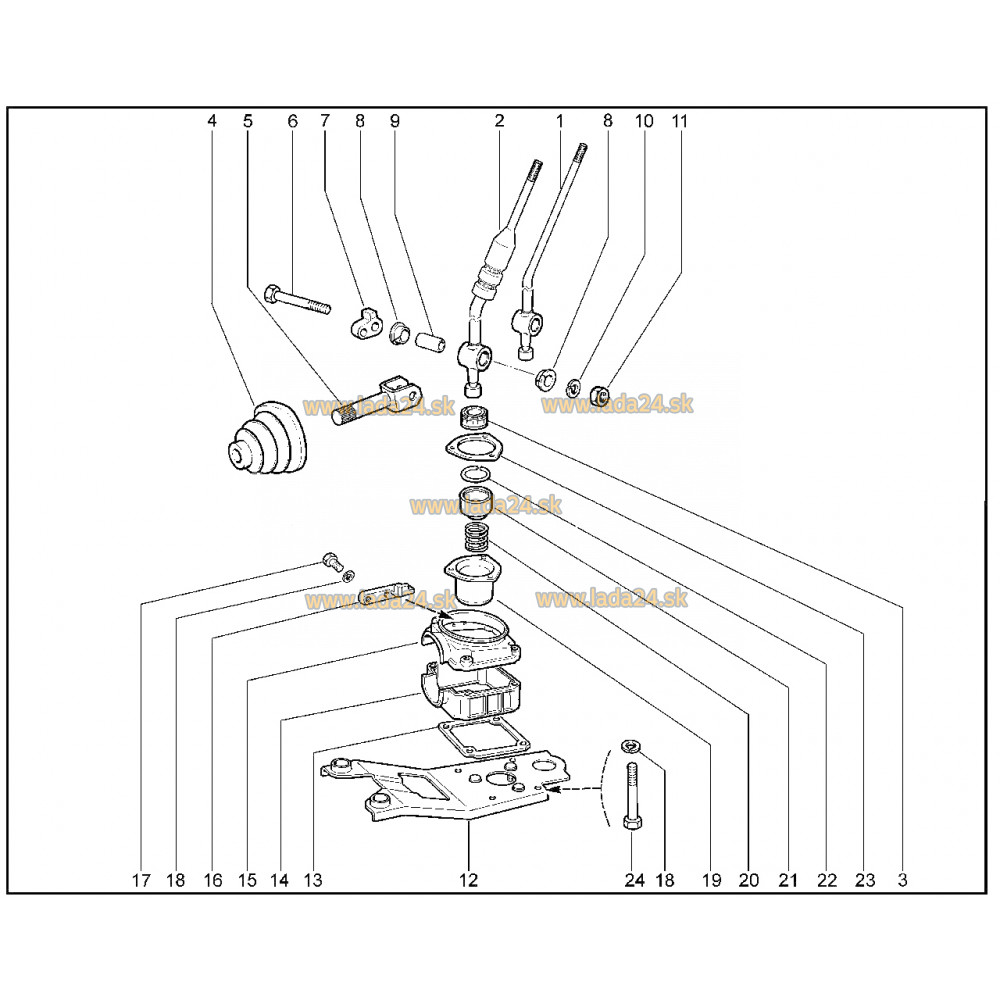 4 5 6 7 8 9 2 1 8 10 11

www.lada24.sk www.lada24.sk www.lada24.sk www.lada24.sk www.lada24.sk

17 18 16 15 14 13 12 24 18 19 20 21 22 23 3