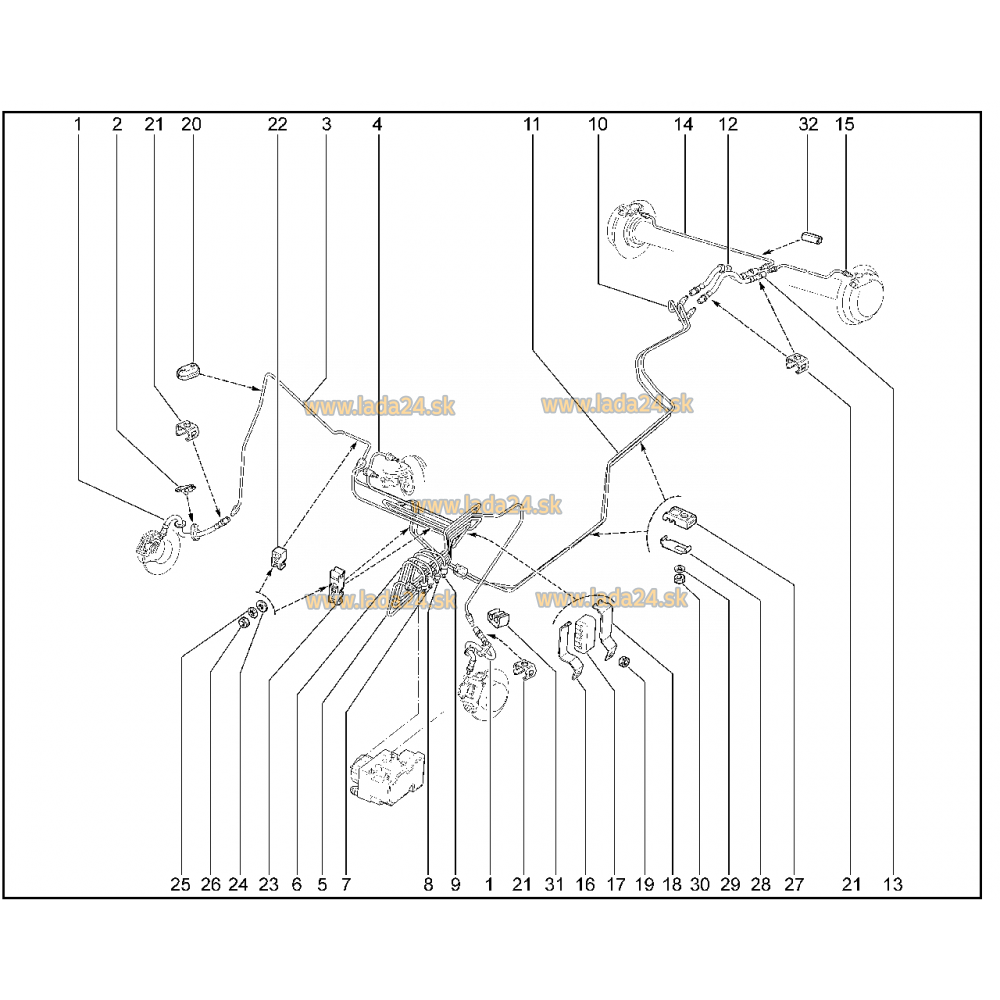 1 2 21 20 22 3 4 11 10 14 12 32 15

www.lada24.sk www.lada24.sk www.lada24.sk www.lada24.sk www.lada24.sk

25 26 24 23 6 5 7 8 9 1 21 31 16 17 19 18 30 29 28 27 21 13