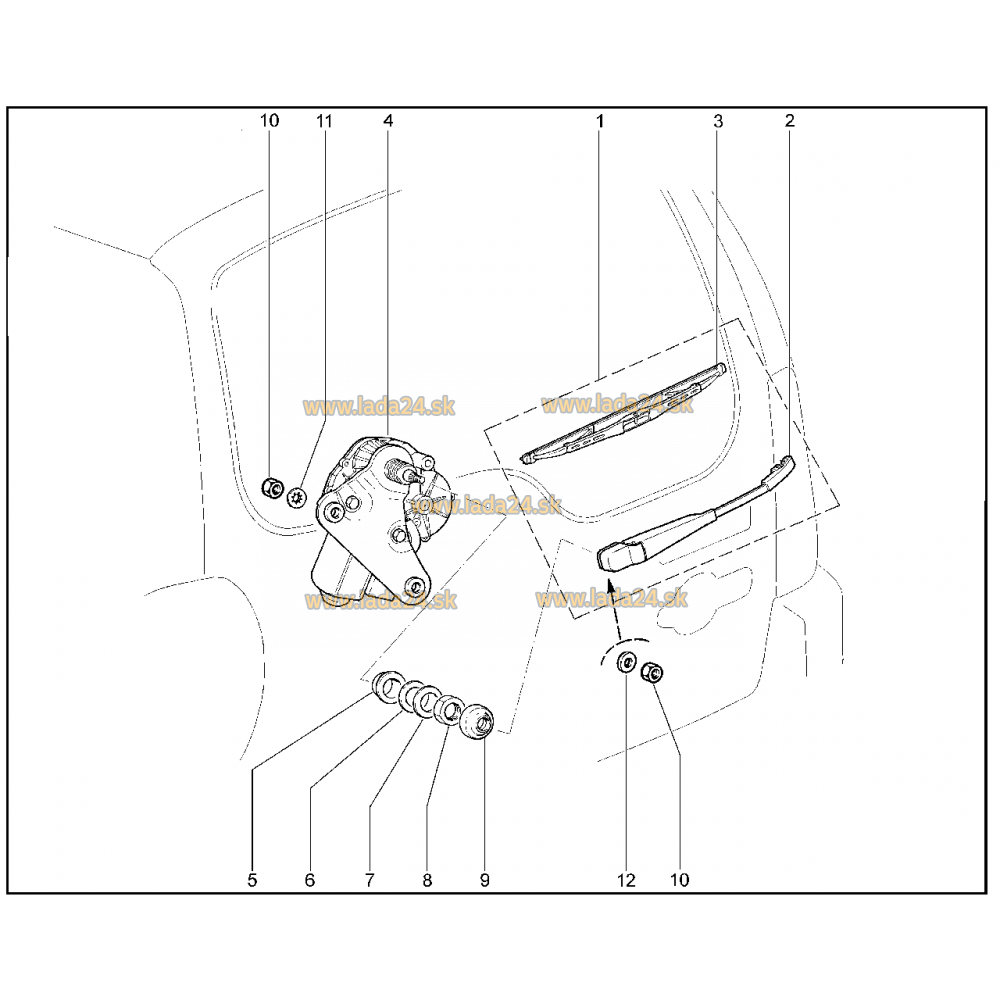 10 11 4 1 3 2

www.lada24.sk
www.lada24.sk
www.lada24.sk
www.lada24.sk
www.lada24.sk

5 6 7 8 9 12 10