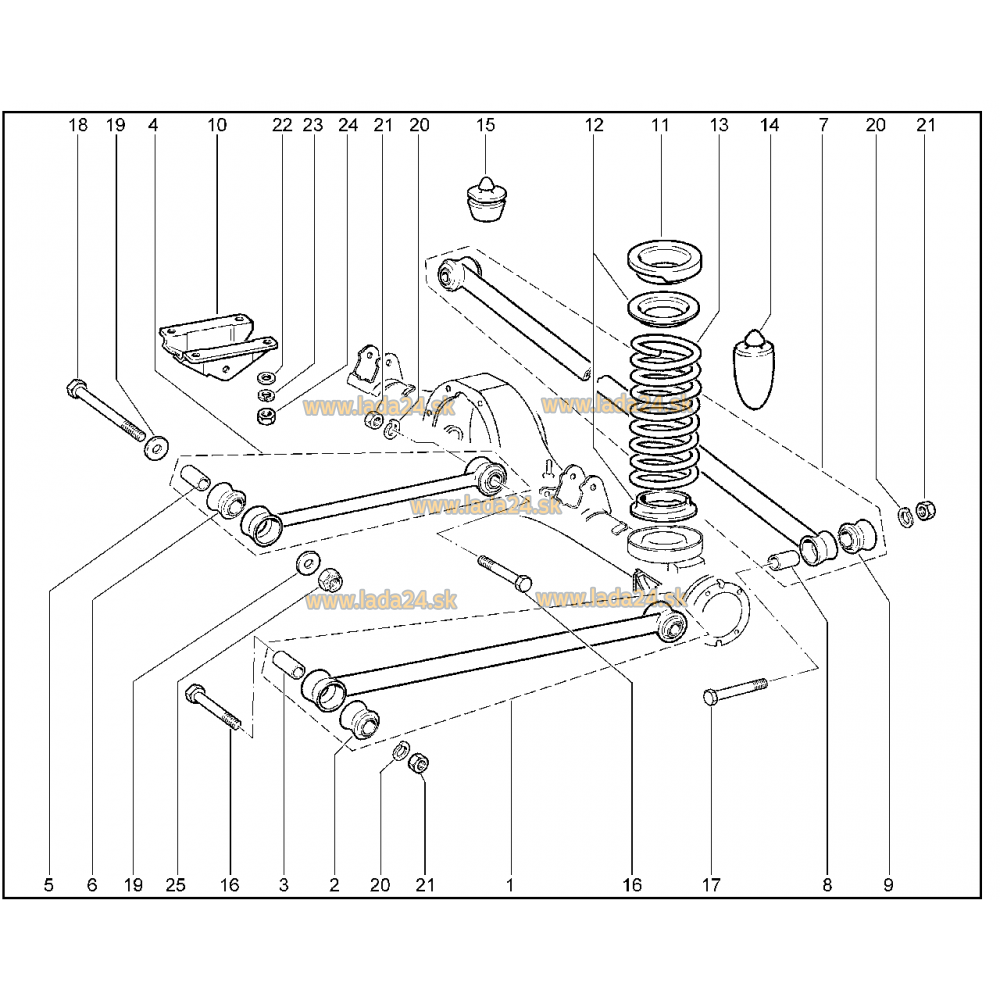 18 19 4 10 22 23 24 21 20 15 12 11 13 14 7 20 21

www.lada24.sk www.lada24.sk

www.lada24.sk

www.lada24.sk www.lada24.sk

5 6 19 25 16 3 2 20 21 1 16 17 8 9