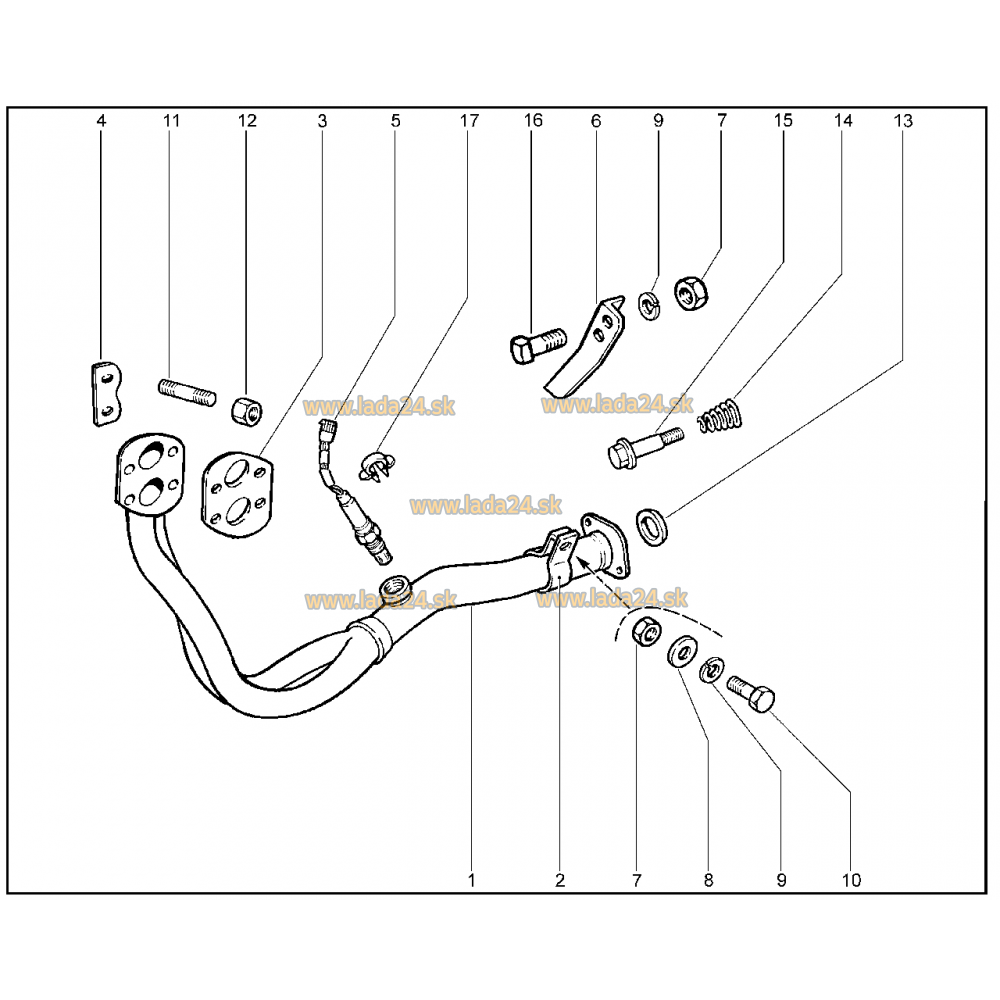 4 11 12 3 5 17 16 6 9 7 15 14 13

www.lada24.sk
www.lada24.sk
www.lada24.sk
www.lada24.sk
www.lada24.sk

1 2 7 8 9 10