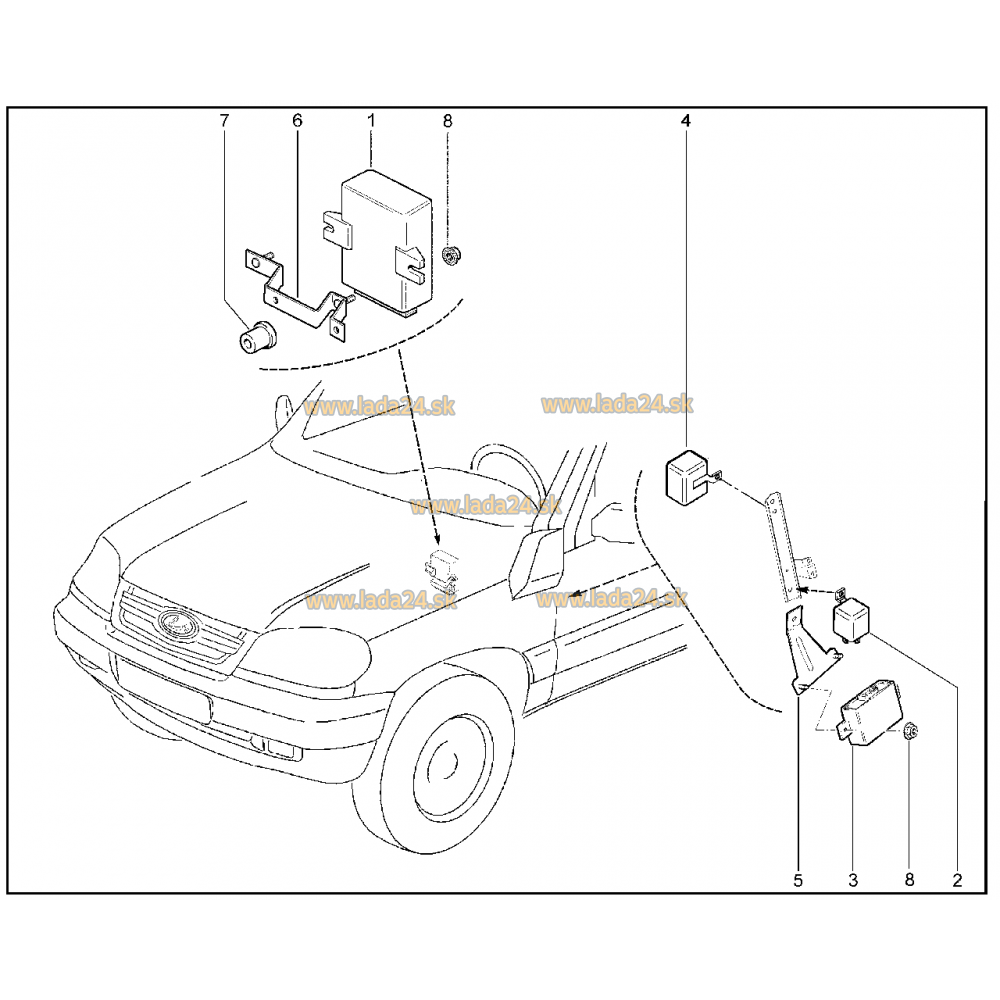 7 6 1 8

4

www.lada24.sk www.lada24.sk

www.lada24.sk

www.lada24.sk www.lada24.sk

5 3 8 2