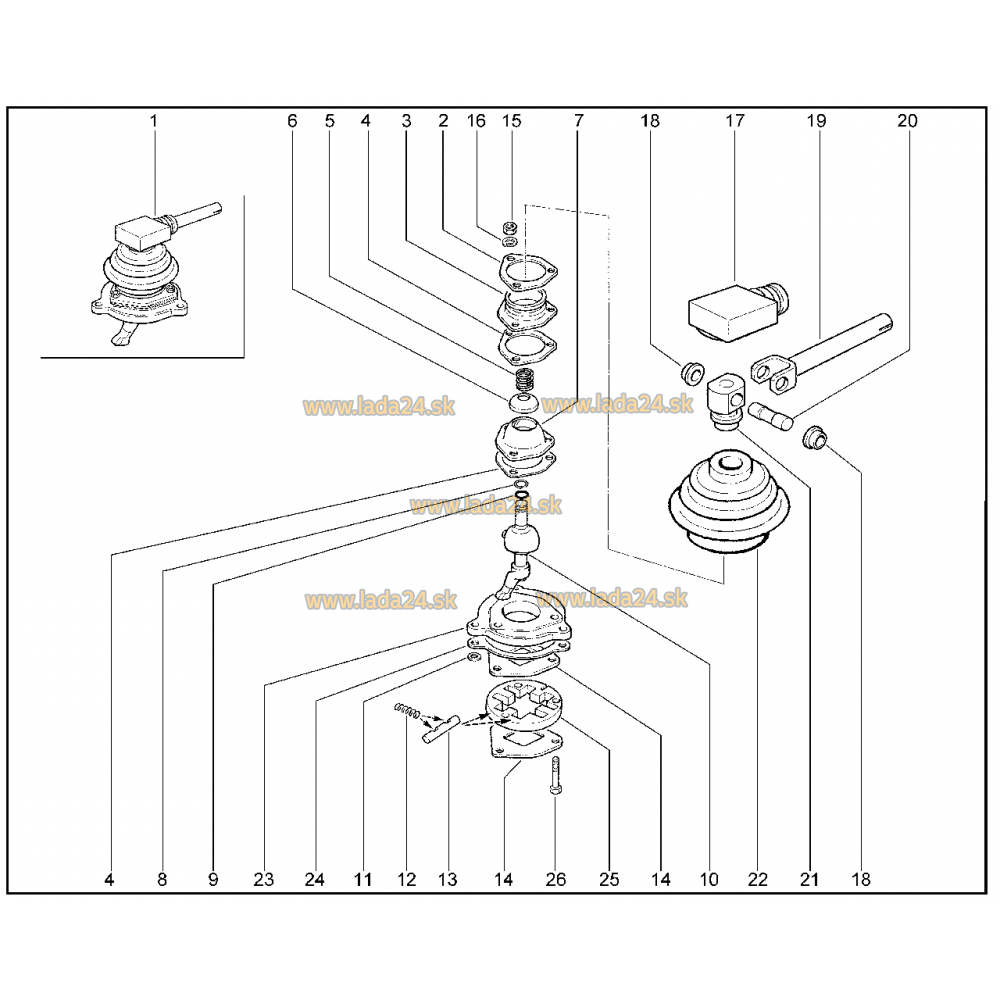 1

6 5 4 3 2 16 15 7 18 17 19 20

www.lada24.sk www.lada24.sk

www.lada24.sk

www.lada24.sk www.lada24.sk

4 8 9 23 24 11 12 13 14 26 25 14 10 22 21 18