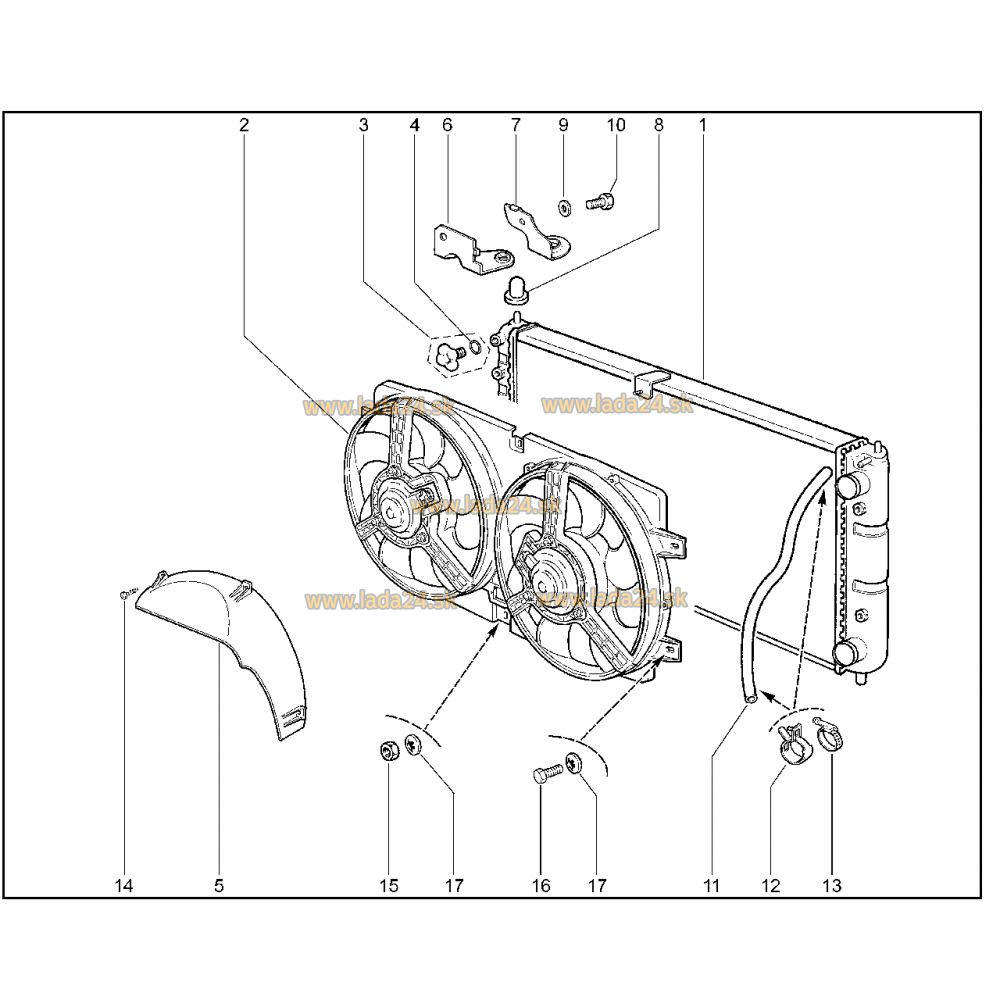 2 3 4 6 7 9 10 8 1

www.lada24.sk www.lada24.sk

www.lada24.sk

www.lada24.sk www.lada24.sk

14 5 15 17 16 17 11 12 13