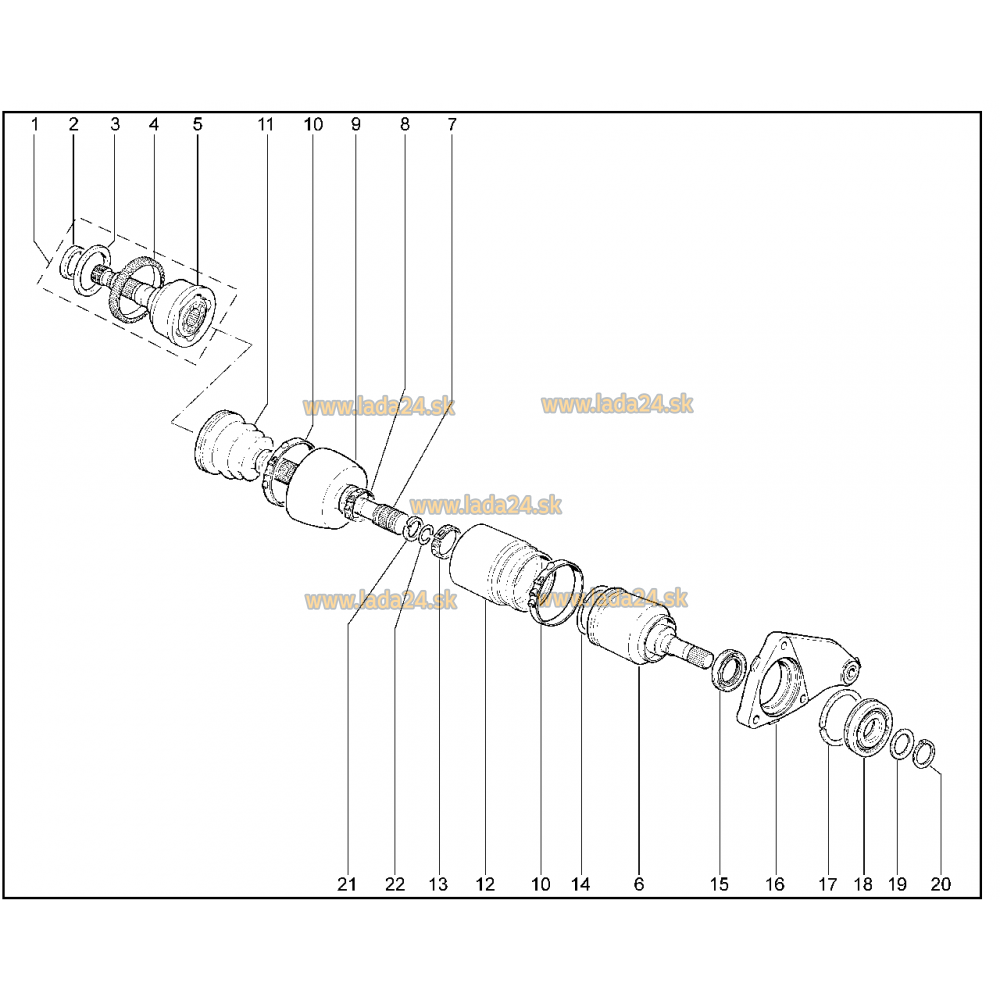 1 2 3 4 5 11 10 9 8 7

www.lada24.sk www.lada24.sk

www.lada24.sk

www.lada24.sk www.lada24.sk

21 22 13 12 10 14 6 15 16 17 18 19 20