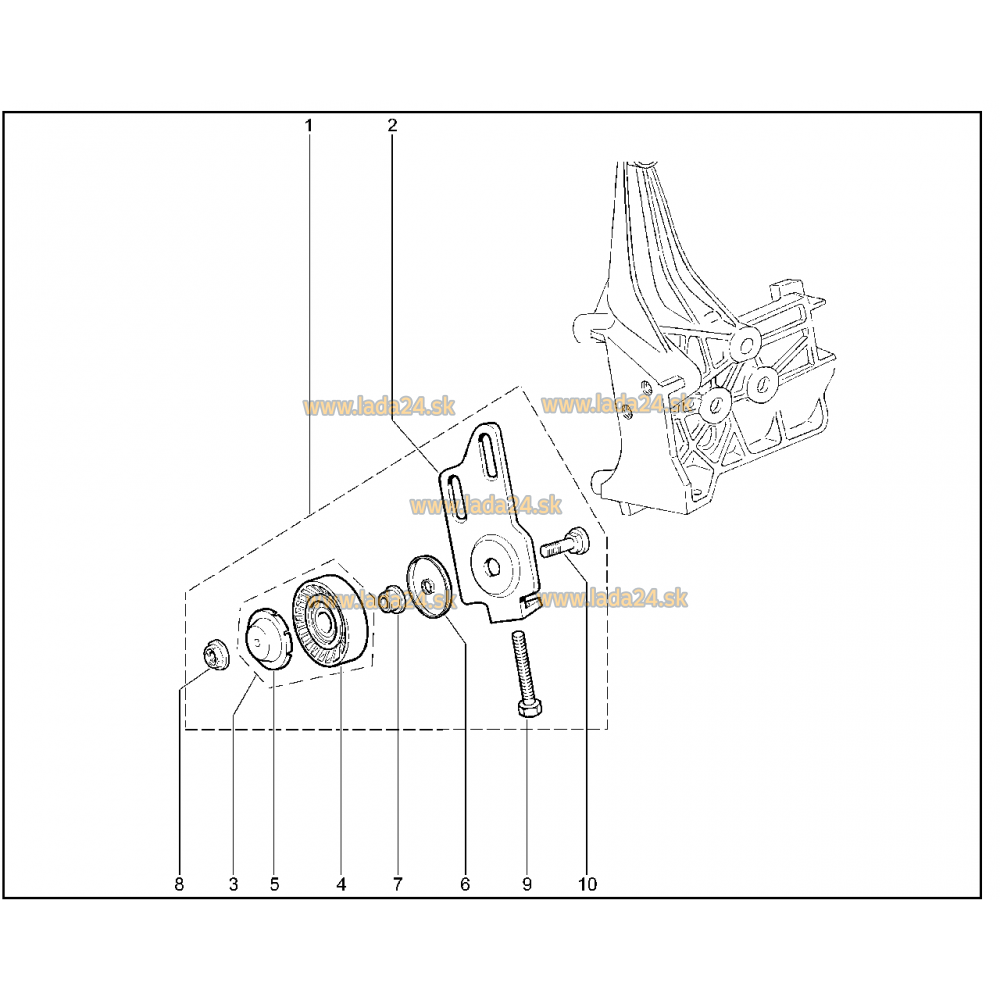 1
2
www.lada24.sk
www.lada24.sk
www.lada24.sk
www.lada24.sk
www.lada24.sk
8
3
5
4
7
6
9
10