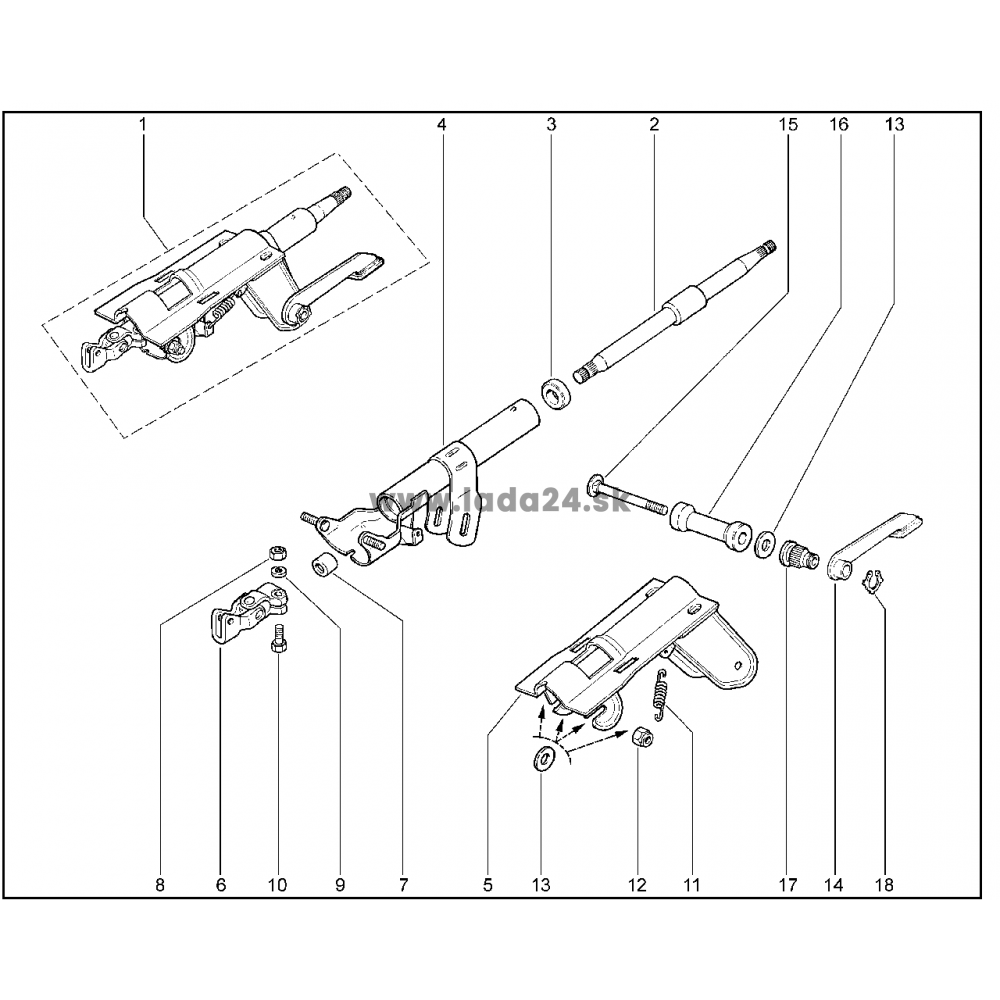 1 4 3 2 15 16 13

www.lada24.sk

8 6 10 9 7 5 13 12 11 17 14 18