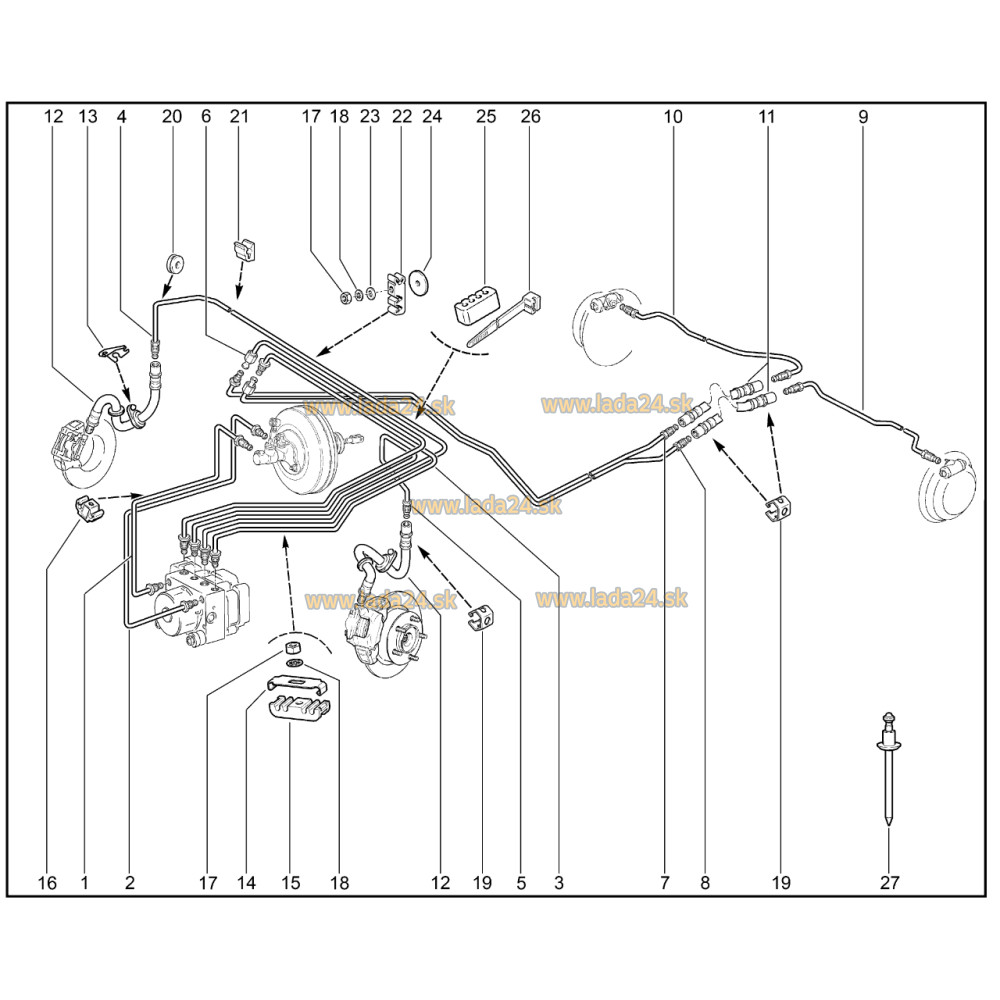 12 13 4 20 6 21 17 18 23 22 24 25 26 10 11 9

www.lada24.sk

www.lada24.sk

www.lada24.sk

www.lada24.sk

www.lada24.sk

16 1 2 17 14 15 18 12 19 5 3 7 8 19 27