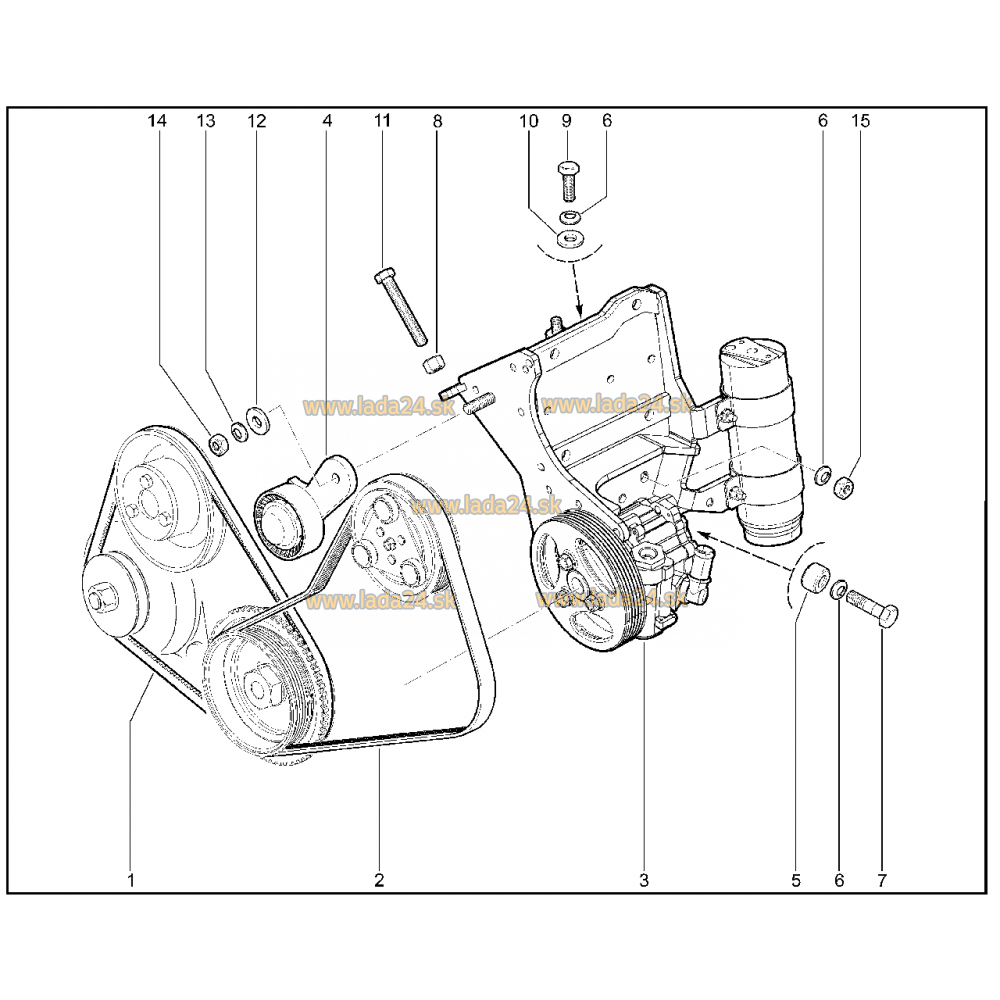 14 13 12 4 11 8 10 9 6 6 15

www.lada24.sk www.lada24.sk

www.lada24.sk

www.lada24.sk www.lada24.sk

1 2 3 5 6 7