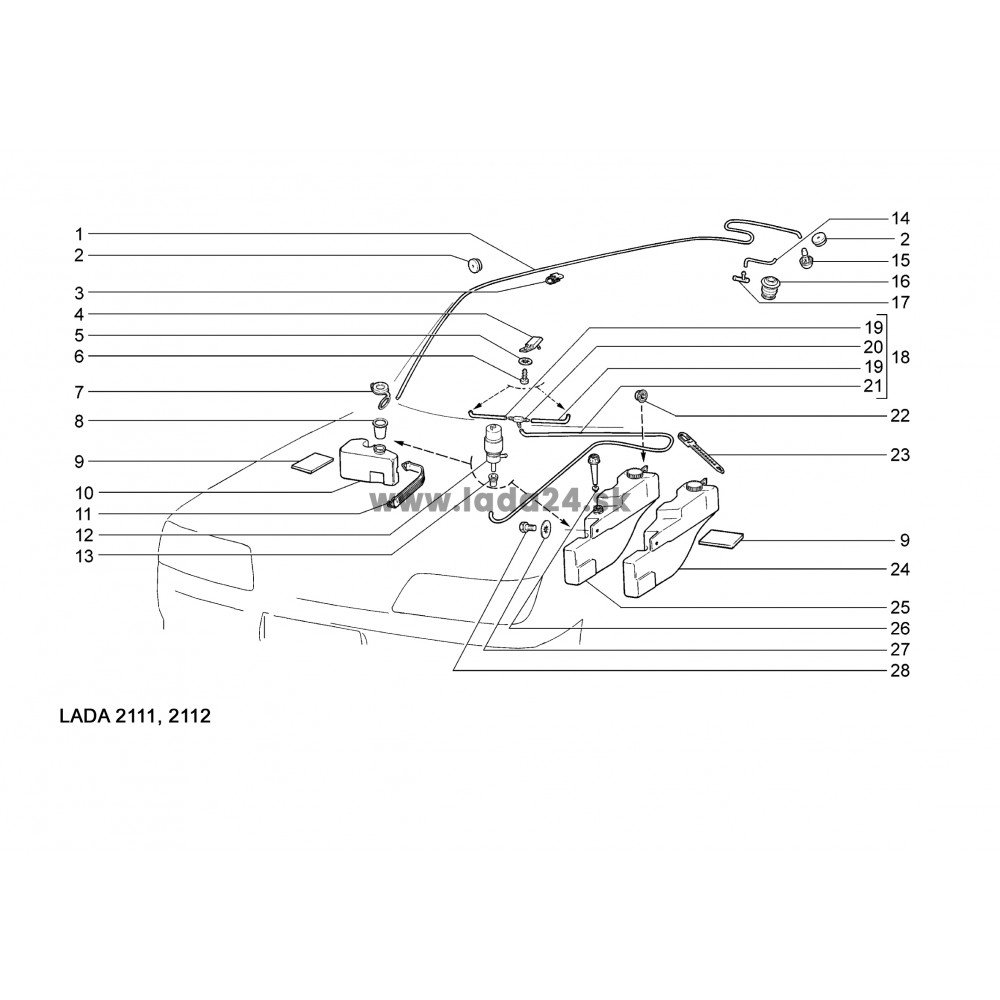 1
2
3
4
5
6
7
8
9
10
11
12
13

14
2
15
16
17
19
20
19
21
18
22
23
9
24
25
26
27
28

www.lada24.sk

LADA 2111, 2112