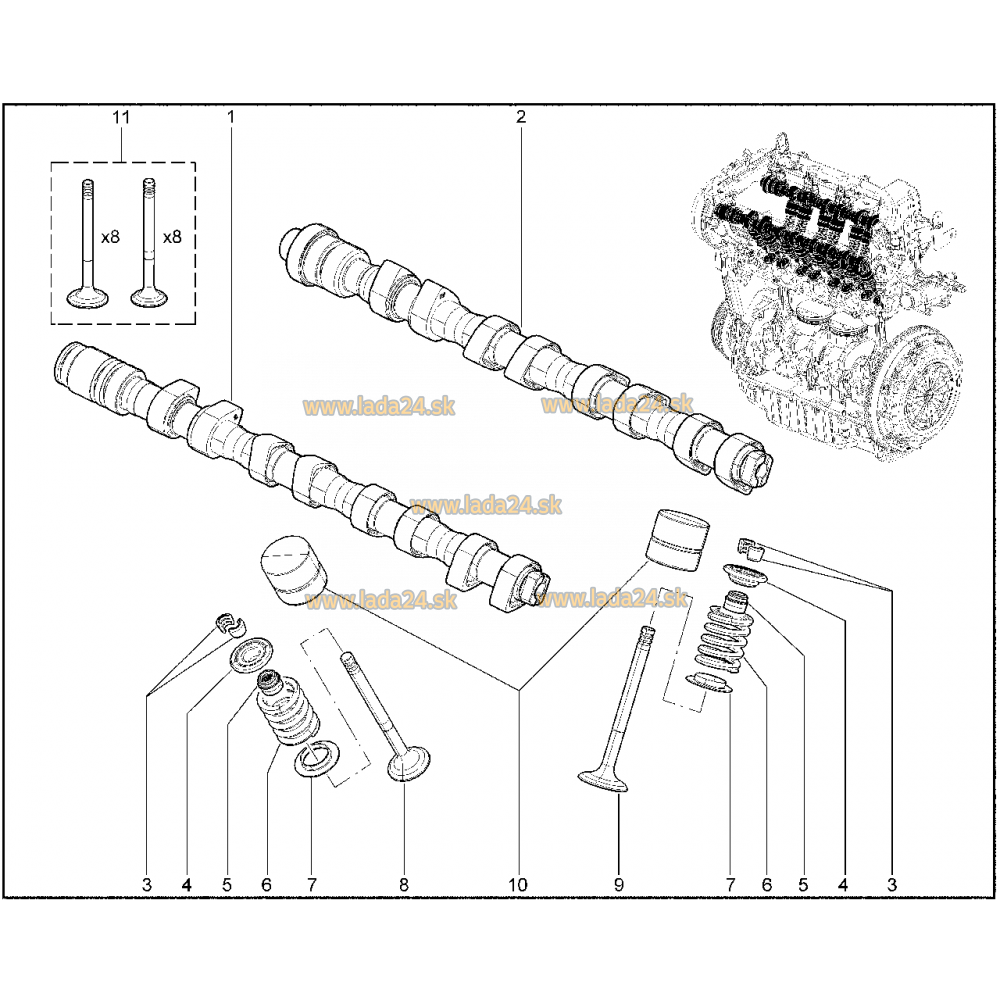 11
1
2
x8
x8
www.lada24.sk
www.lada24.sk
www.lada24.sk
www.lada24.sk
www.lada24.sk
3
4
5
6
7
8
10
9
7
6
5
4
3