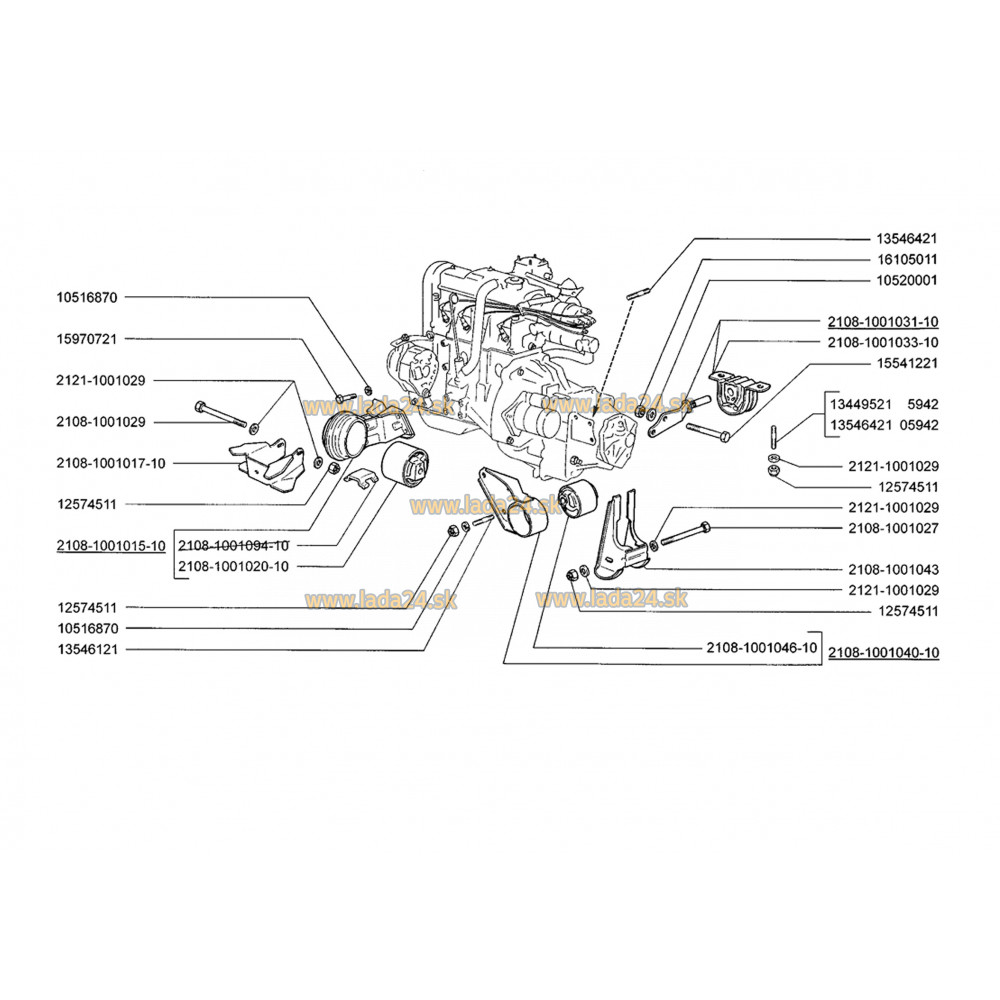 10516870
15970721
2121-1001029
2108-1001029
2108-1001017-10
12574511
2108-1001015-10
2108-1001094-10
2108-1001020-10
12574511
10516870
13546121

13546421
16105011
10520001
2108-1001031-10
2108-1001033-10
15541221
13449521 5942
13546421 05942
2121-1001029
12574511
2121-1001029
2108-1001027
2108-1001043
2121-1001029
12574511
2108-1001046-10
2108-1001040-10

www.lada24.sk
www.lada24.sk
www.lada24.sk
www.lada24.sk
www.lada24.sk