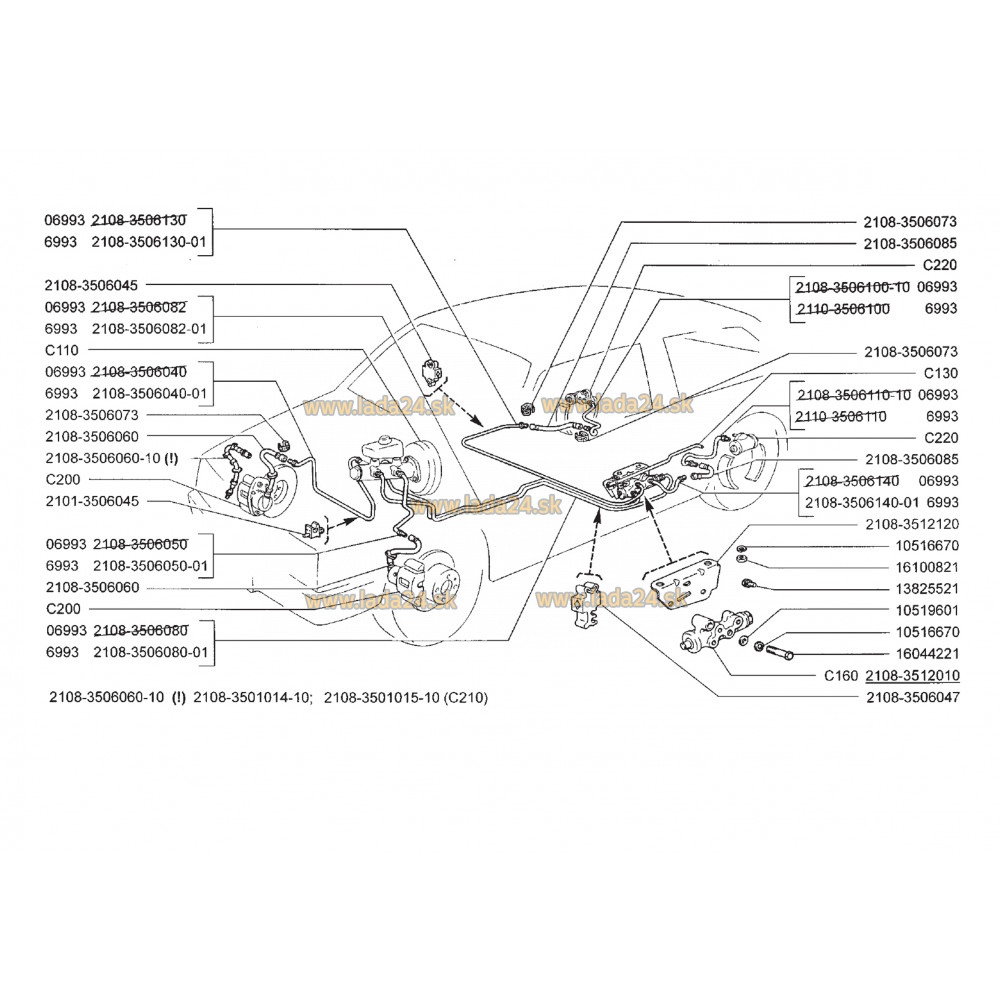 06993 2108-3506130
6993 2108-3506130-01

2108-3506045
06993 2108-3506082
6993 2108-3506082-01
C110
06993 2108-3506040
6993 2108-3506040-01
2108-3506073
2108-3506060
2108-3506060-10 (!)
C200
2101-3506045
06993 2108-3506050
6993 2108-3506050-01
2108-3506060
C200
06993 2108-3506080
6993 2108-3506080-01

2108-3506073
2108-3506085
C220
2108-3506100-10 06993
2110-3506100 6993
2108-3506073
C130
2108-3506110-10 06993
2110-3506110 6993
C220
2108-3506085
2108-3506140 06993
2108-3506140-01 6993
2108-3512120
10516670
16100821
13825521
10519601
10516670
16044221
C160 2108-3512010
2108-3506047

www.lada24.sk
www.lada24.sk
www.lada24.sk
www.lada24.sk
www.lada24.sk

2108-3506060-10 (!) 2108-3501014-10; 2108-3501015-10 (C210)