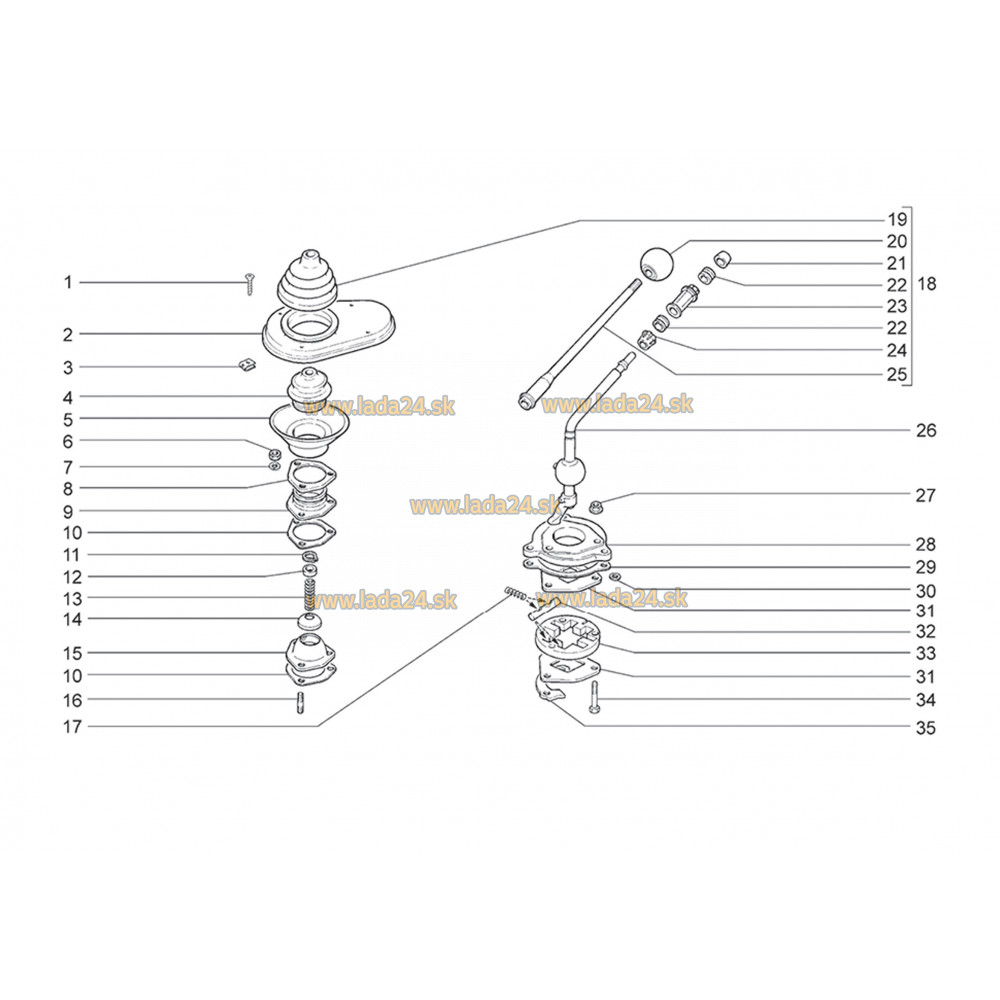 1
2
3
4
5
6
7
8
9
10
11
12
13
14
15
10
16
17

www.lada24.sk
www.lada24.sk
www.lada24.sk
www.lada24.sk
www.lada24.sk

19
20
21
22
23
22
24
25
18
26
27
28
29
30
31
32
33
31
34
35